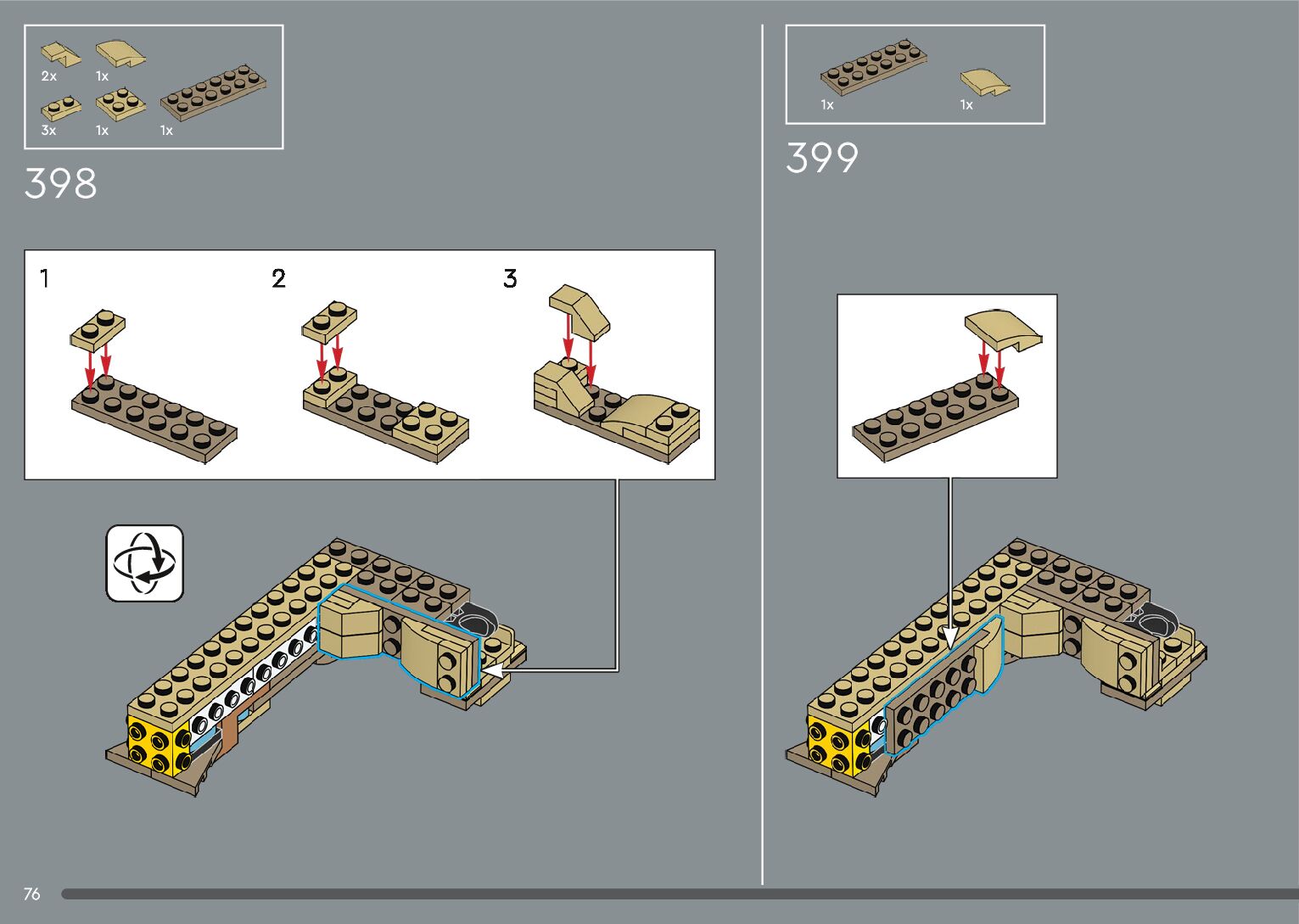 2x
1x
3x
1x
1x

398

1
2
3

1x
1x

399

76