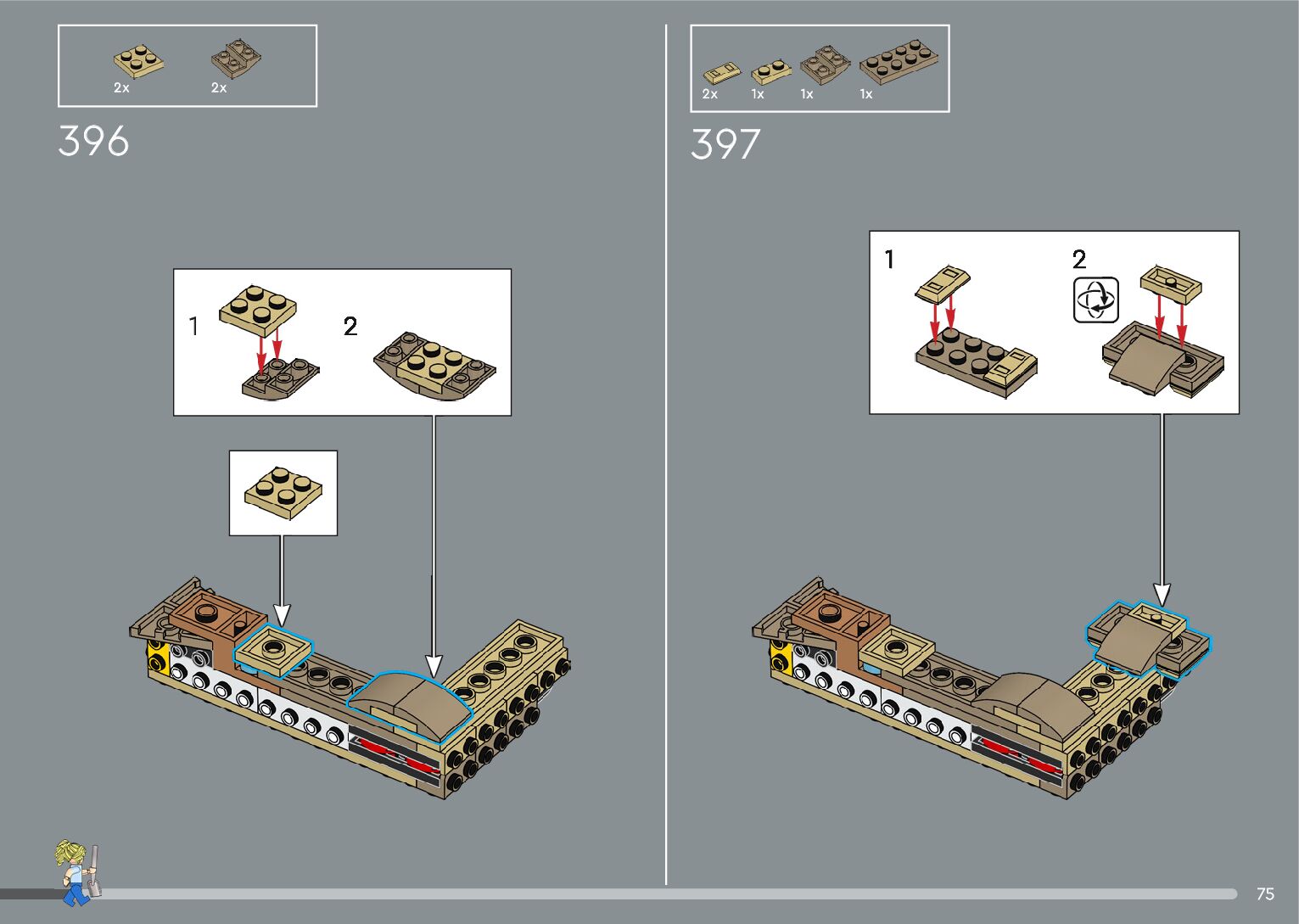 2x 2x

396

1

2

2x 1x 1x 1x

397

1

2

75