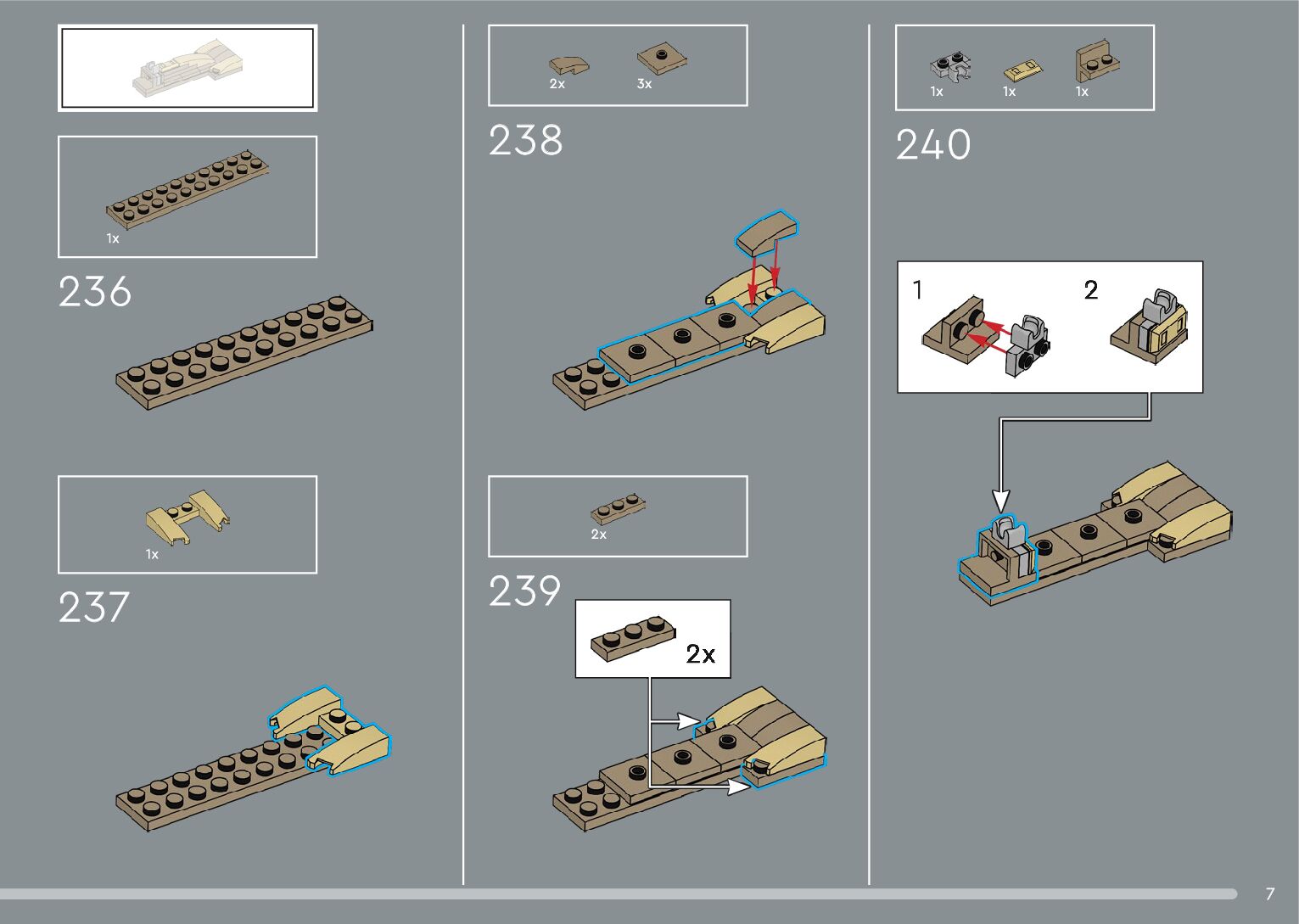 1x

236

1x

237

2x 3x

238

2x

239

2x

1x 1x 1x

240

1

2

7