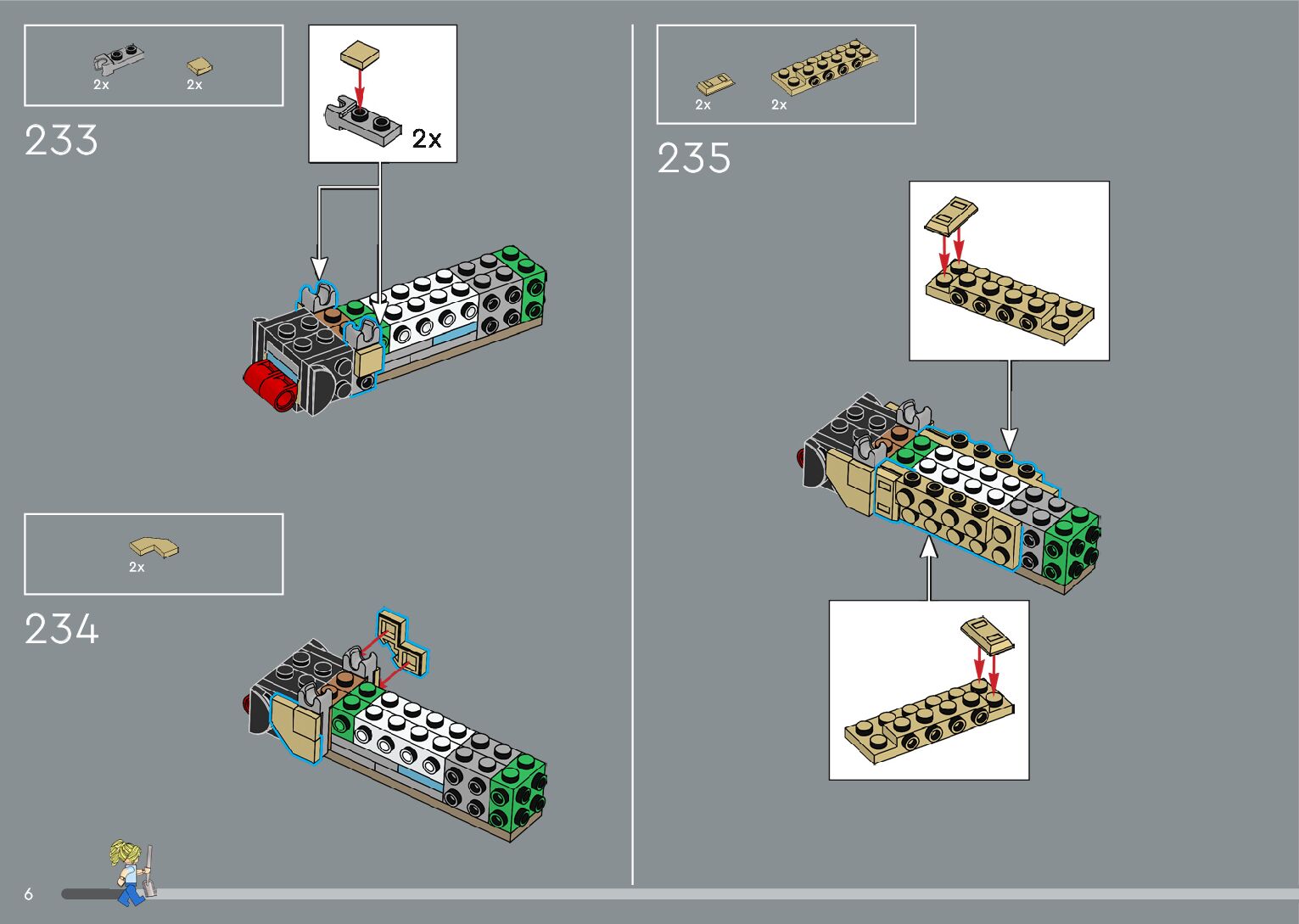 2x 2x

233

2x

2x

234

2x 2x

235

6