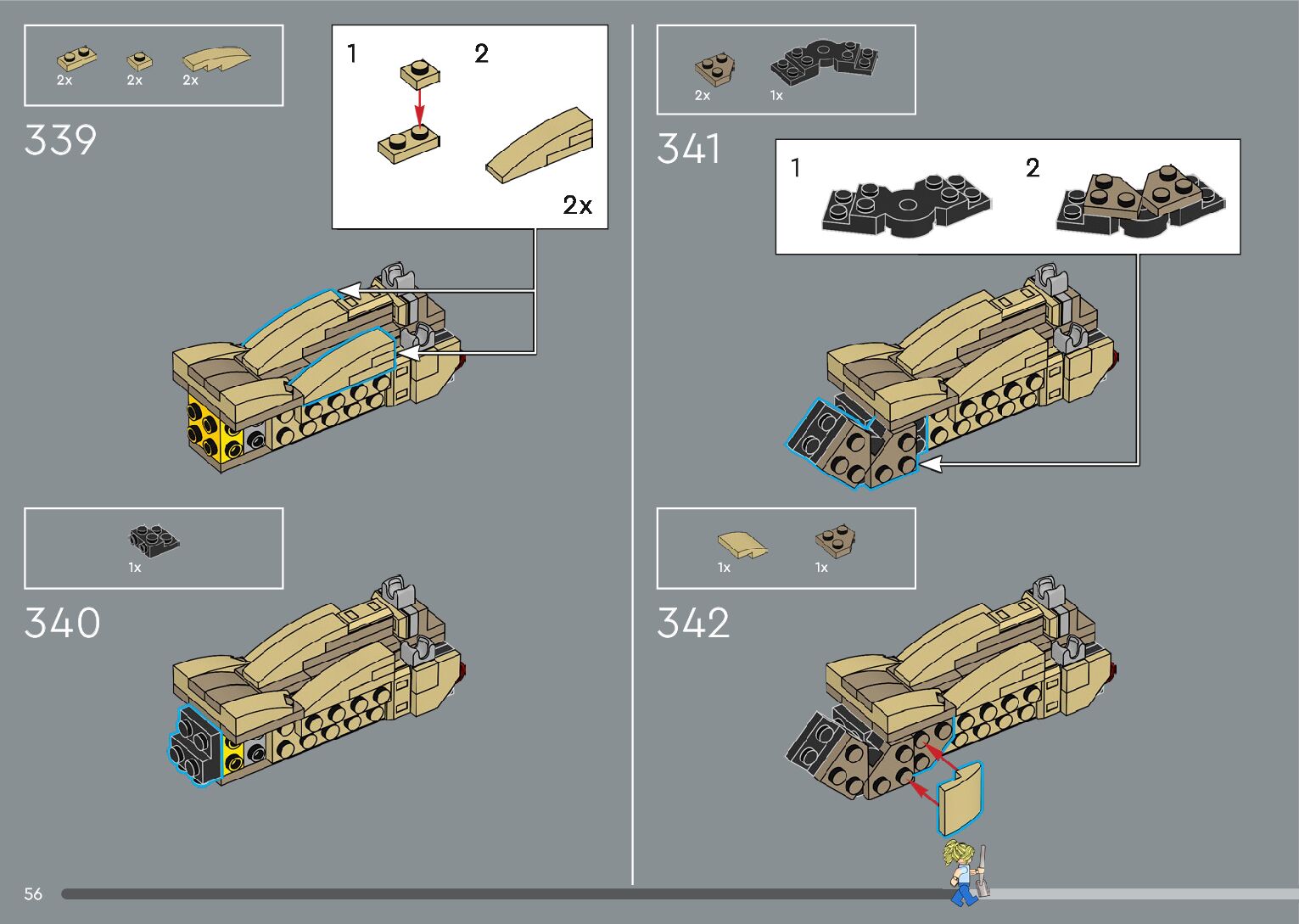 2x 2x 2x

339

1 2

2x

1x

340

2x 1x

341

1 2

1x 1x

342

56