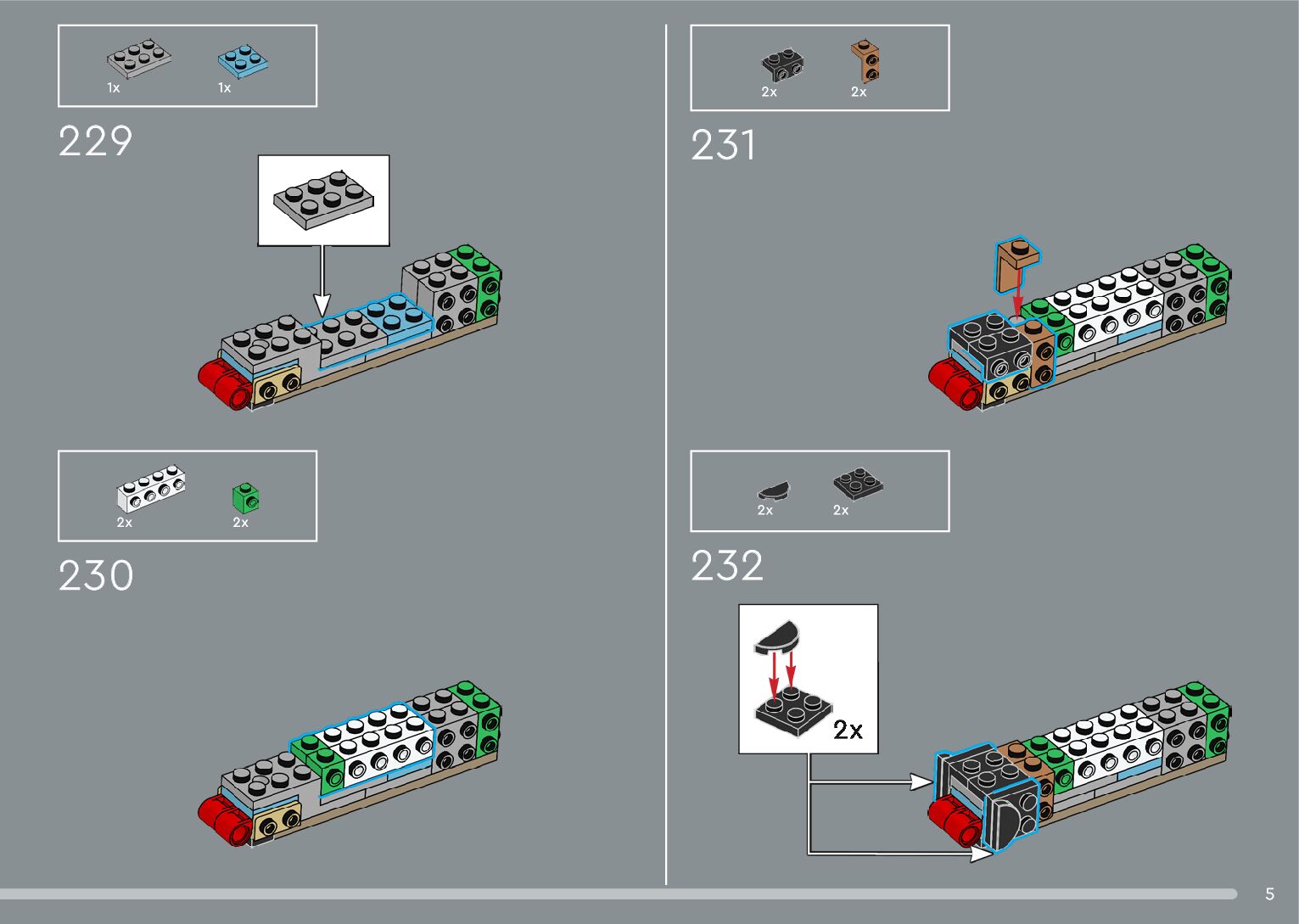 1x 1x

229

2x 2x

230

2x 2x

231

2x 2x

232

2x

5