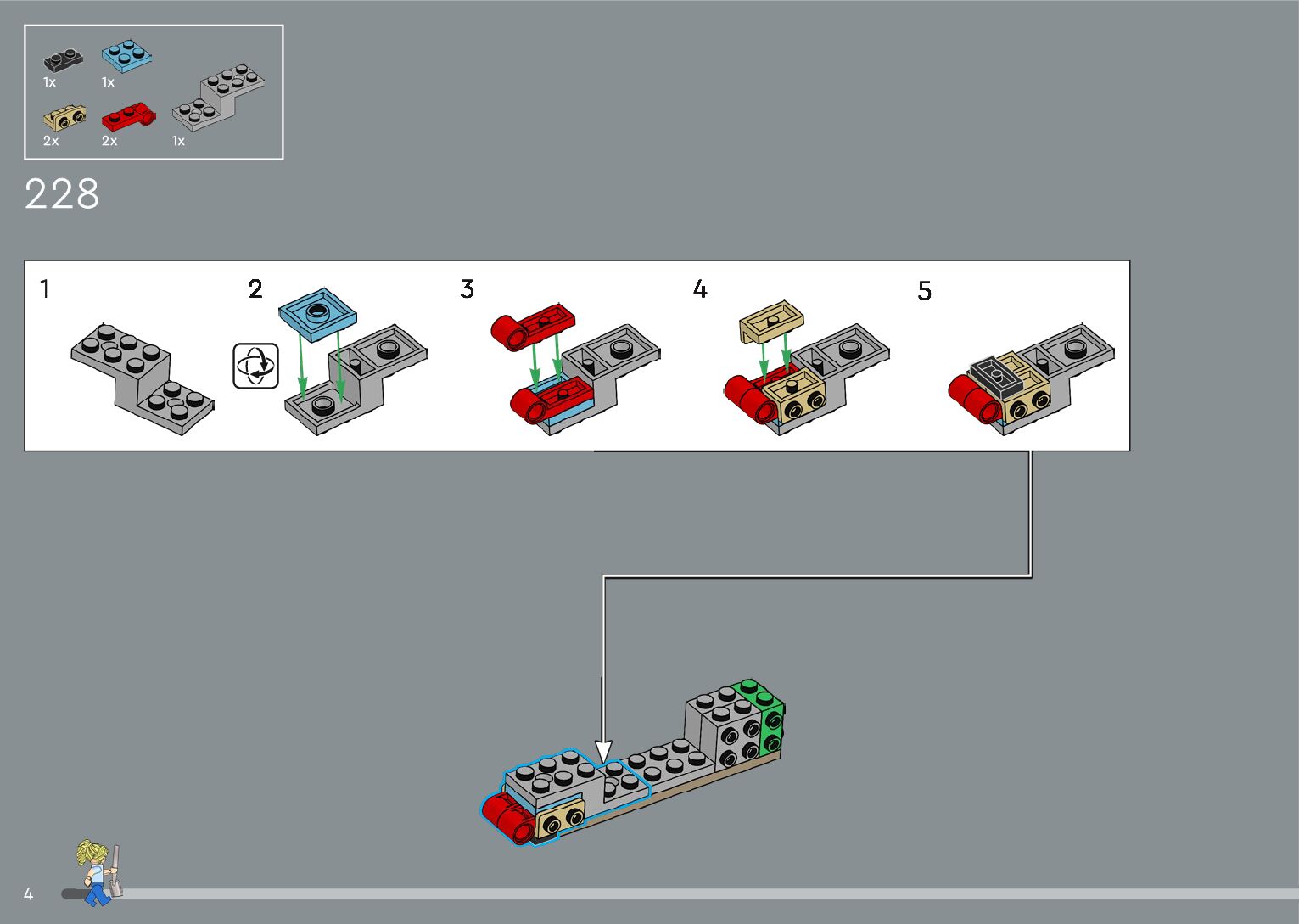 1x
1x
2x
2x
1x

228

1
2
3
4
5

4