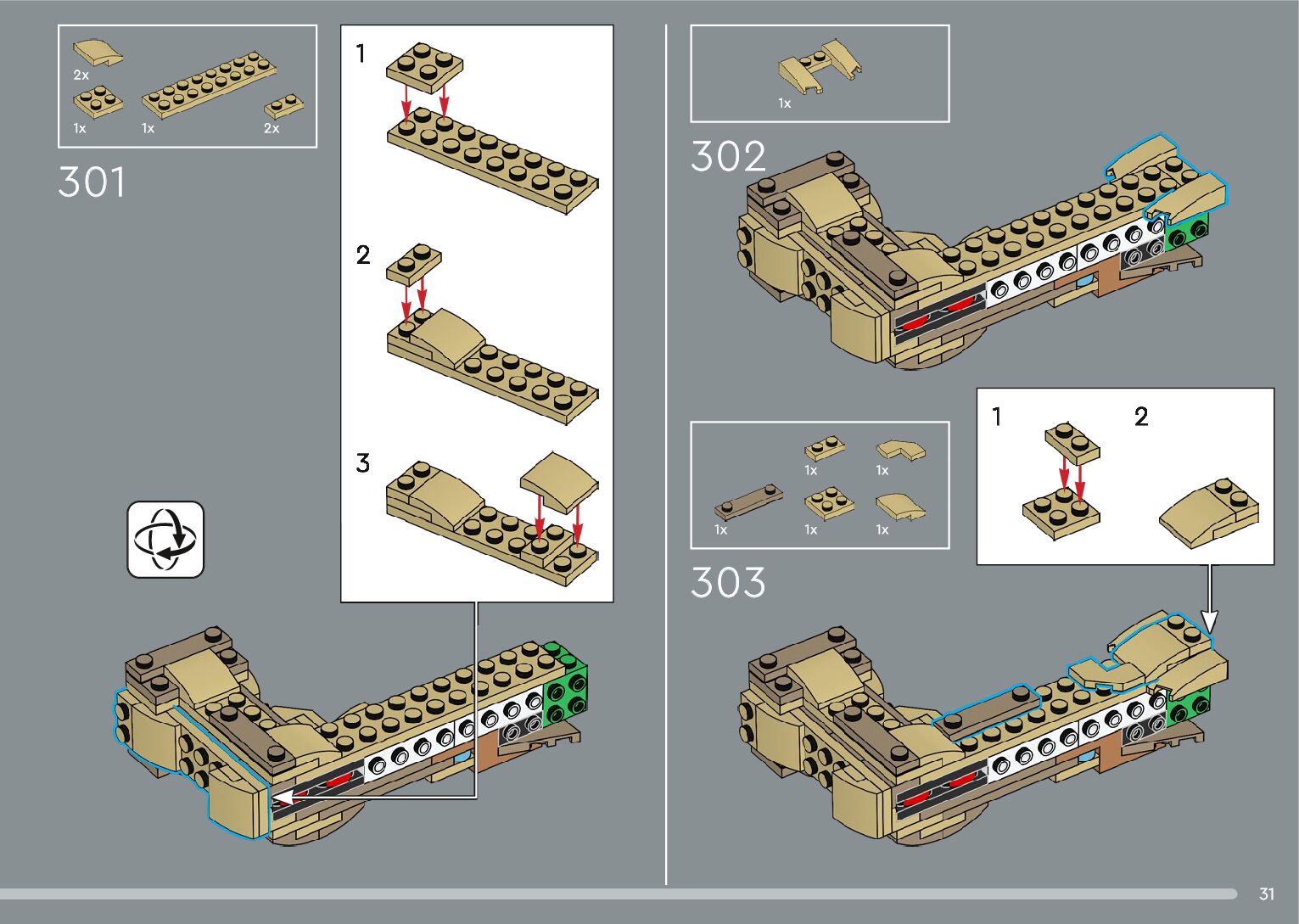 2x
1x
1x
2x

301

1

2

3

1x

302

1x
1x
1x
1x
1x

303

1
2

31