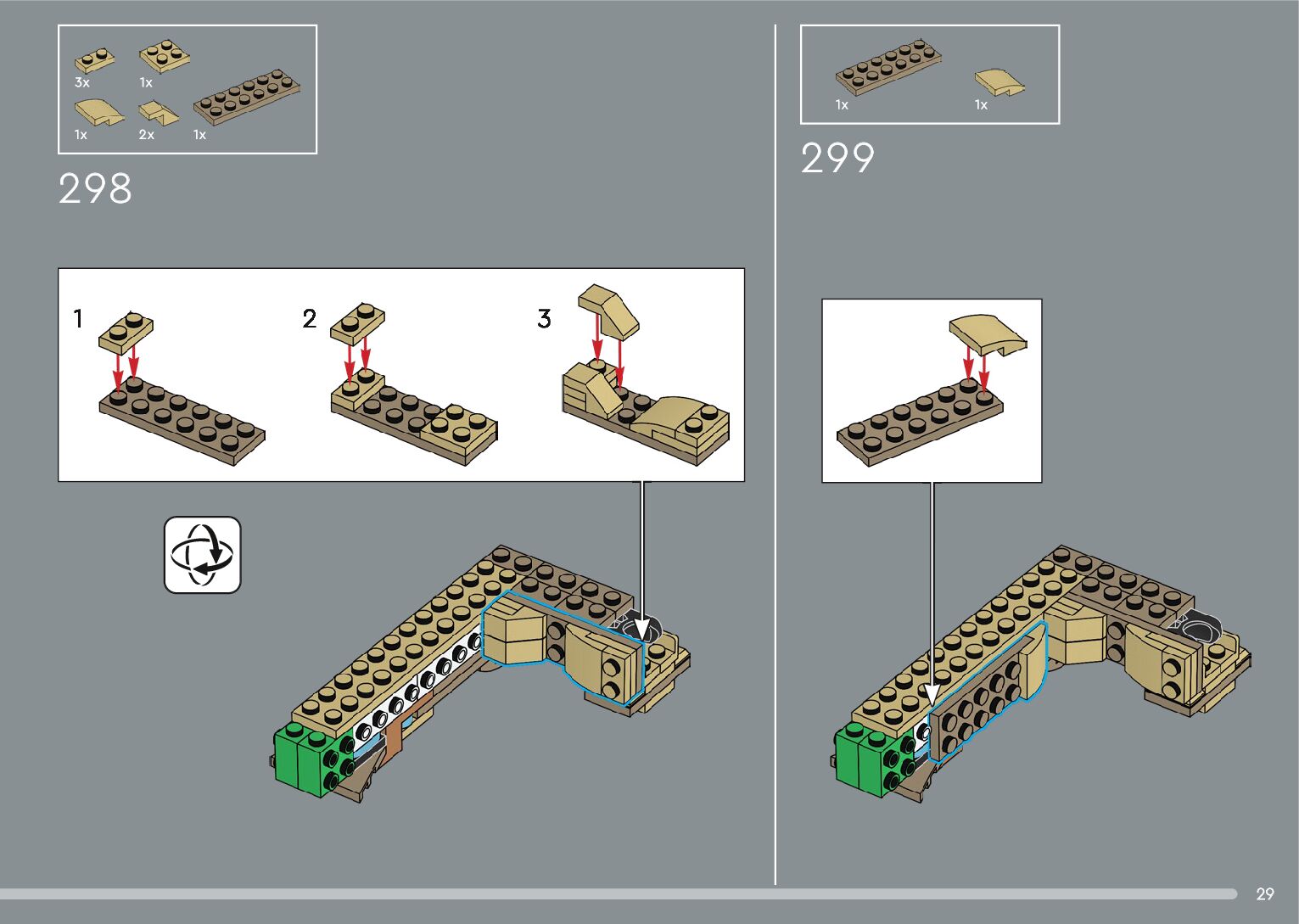 3x
1x
1x
2x
1x

298

1
2
3

1x
1x

299

29