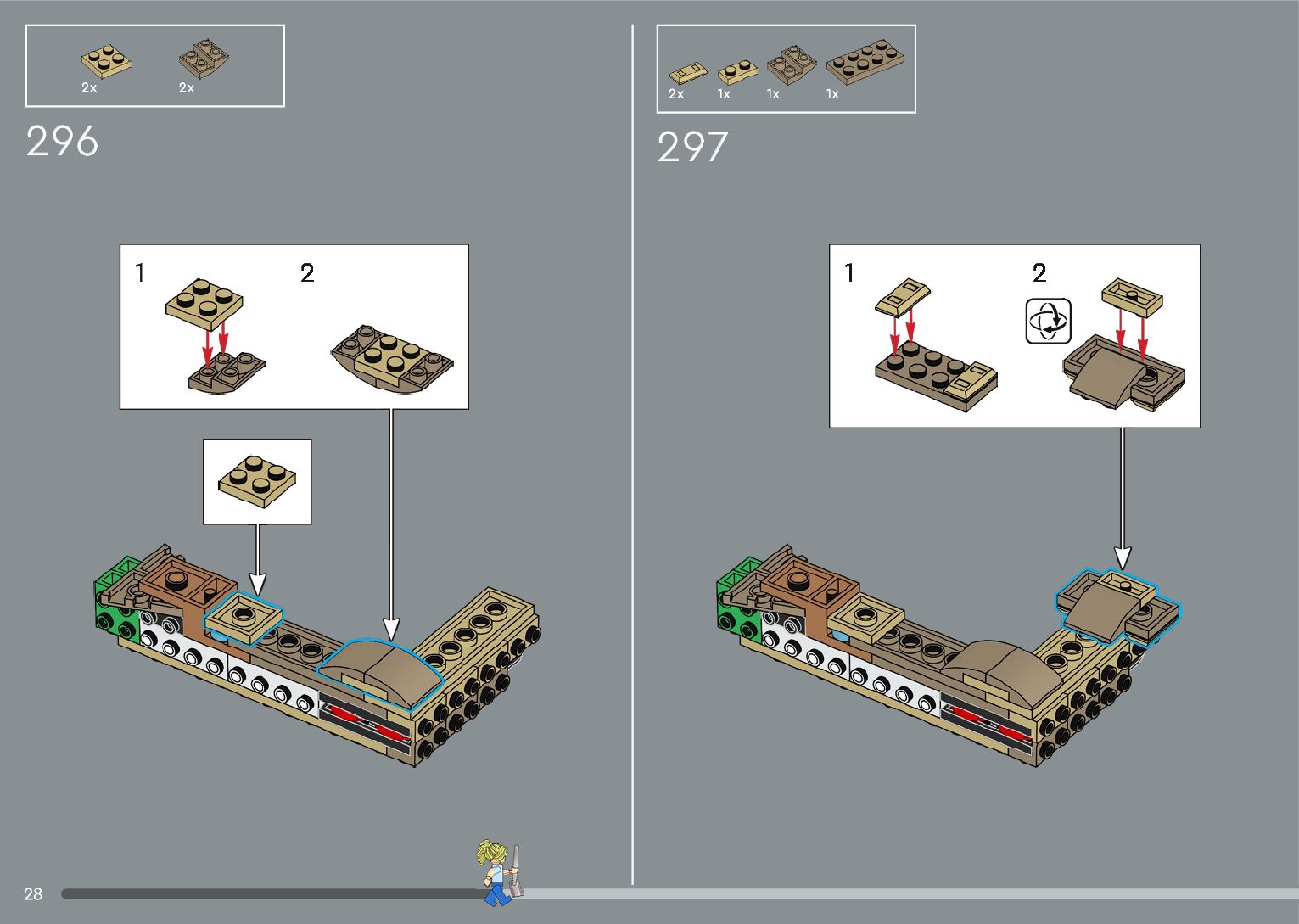 2x 2x

296

1 2

2x 1x 1x 1x

297

1 2

28