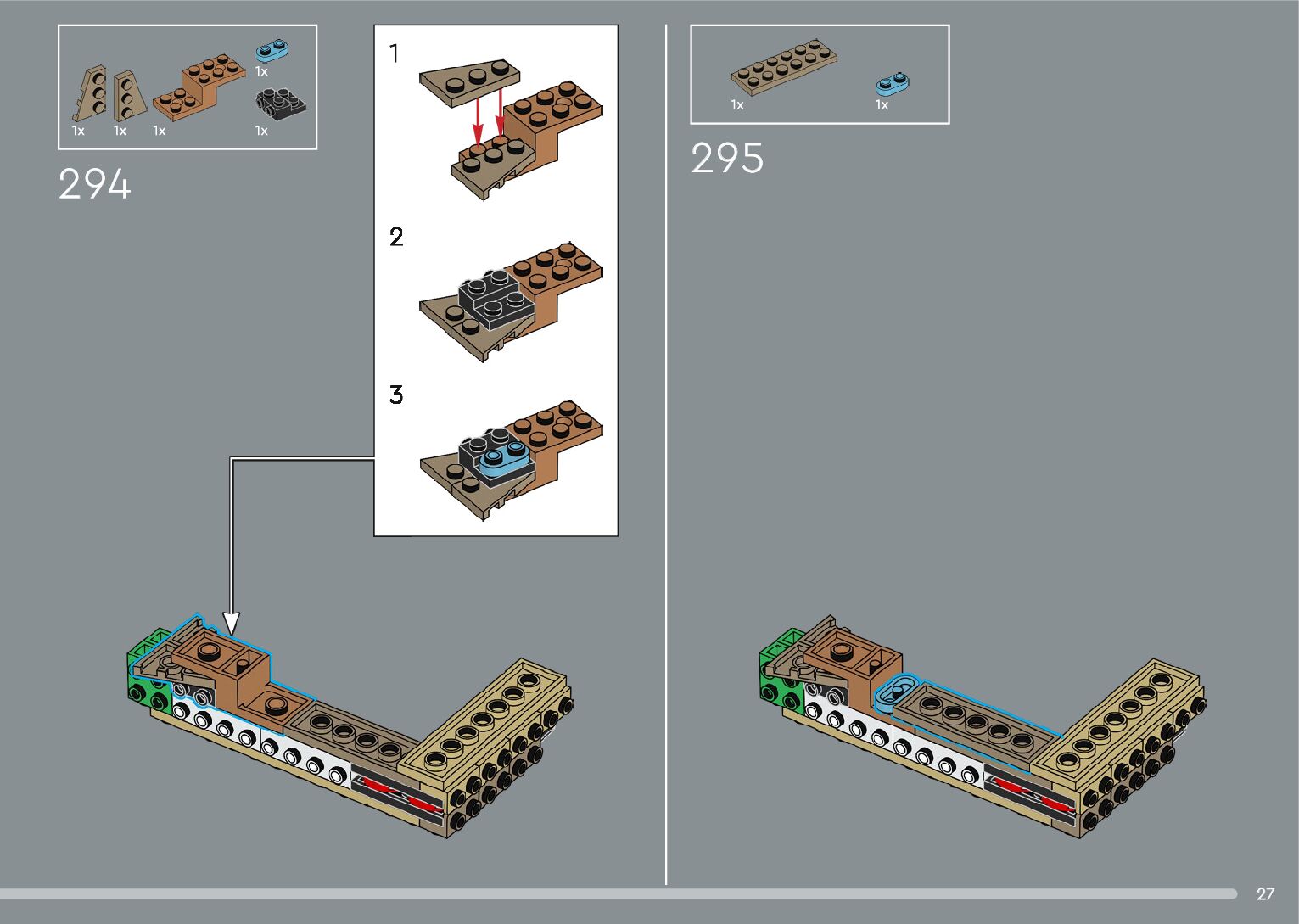 1x
1x 1x 1x 1x

294

1

2

3

1x 1x

295

27