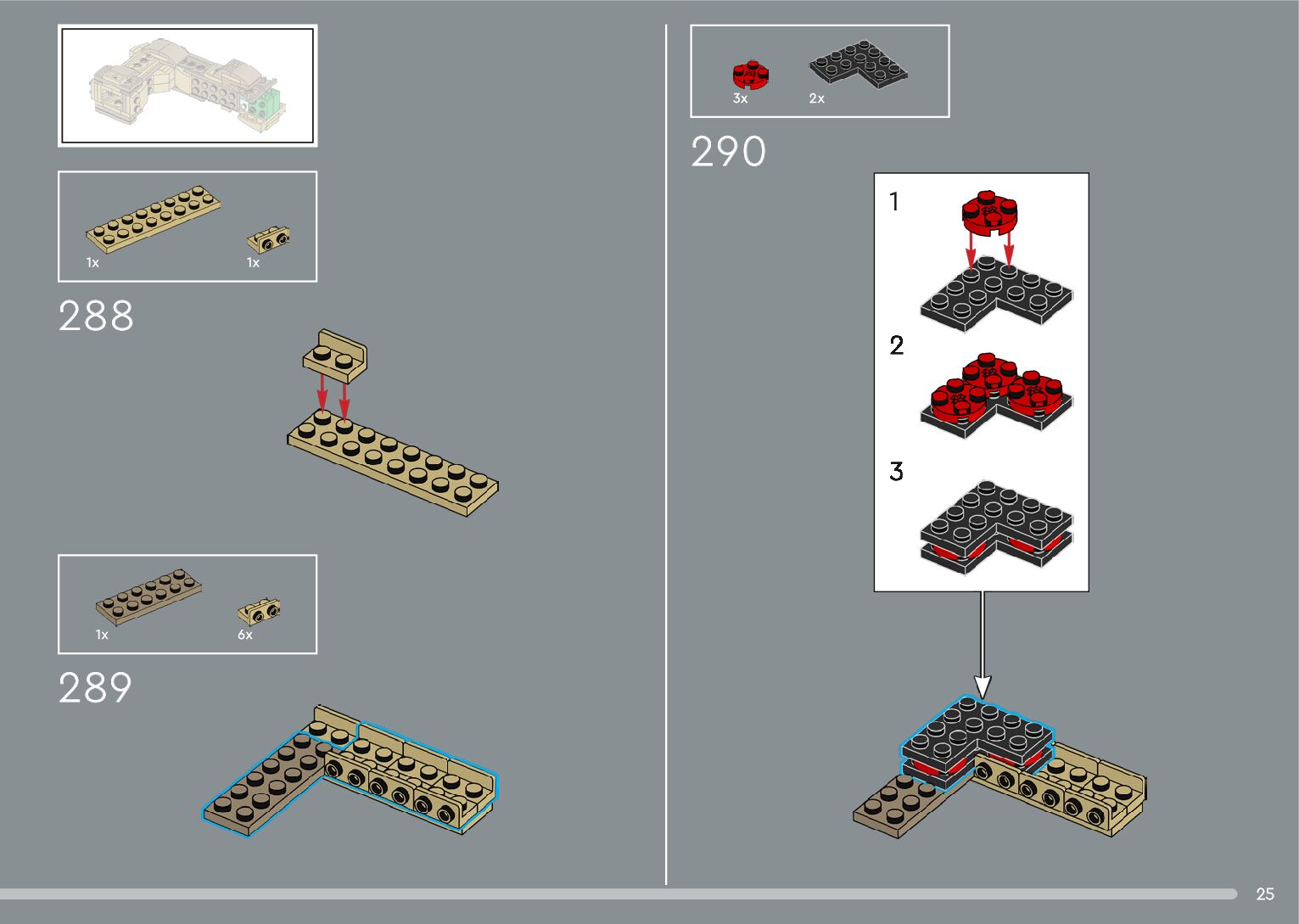 1x
1x

288

1x
6x

289

3x
2x

290

1

2

3

25