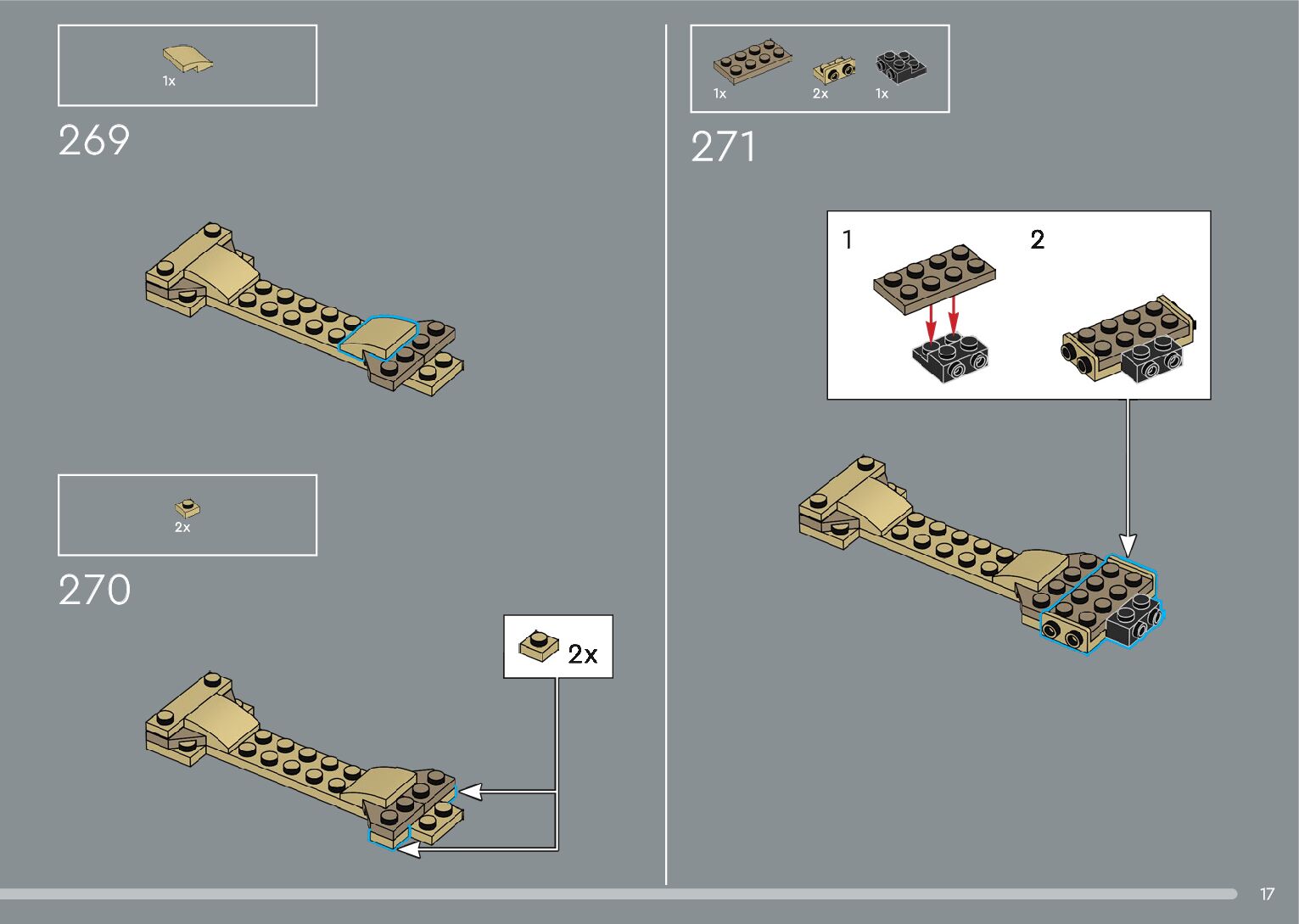 1x

269

2x

270

2x

1x 2x 1x

271

1

2

17