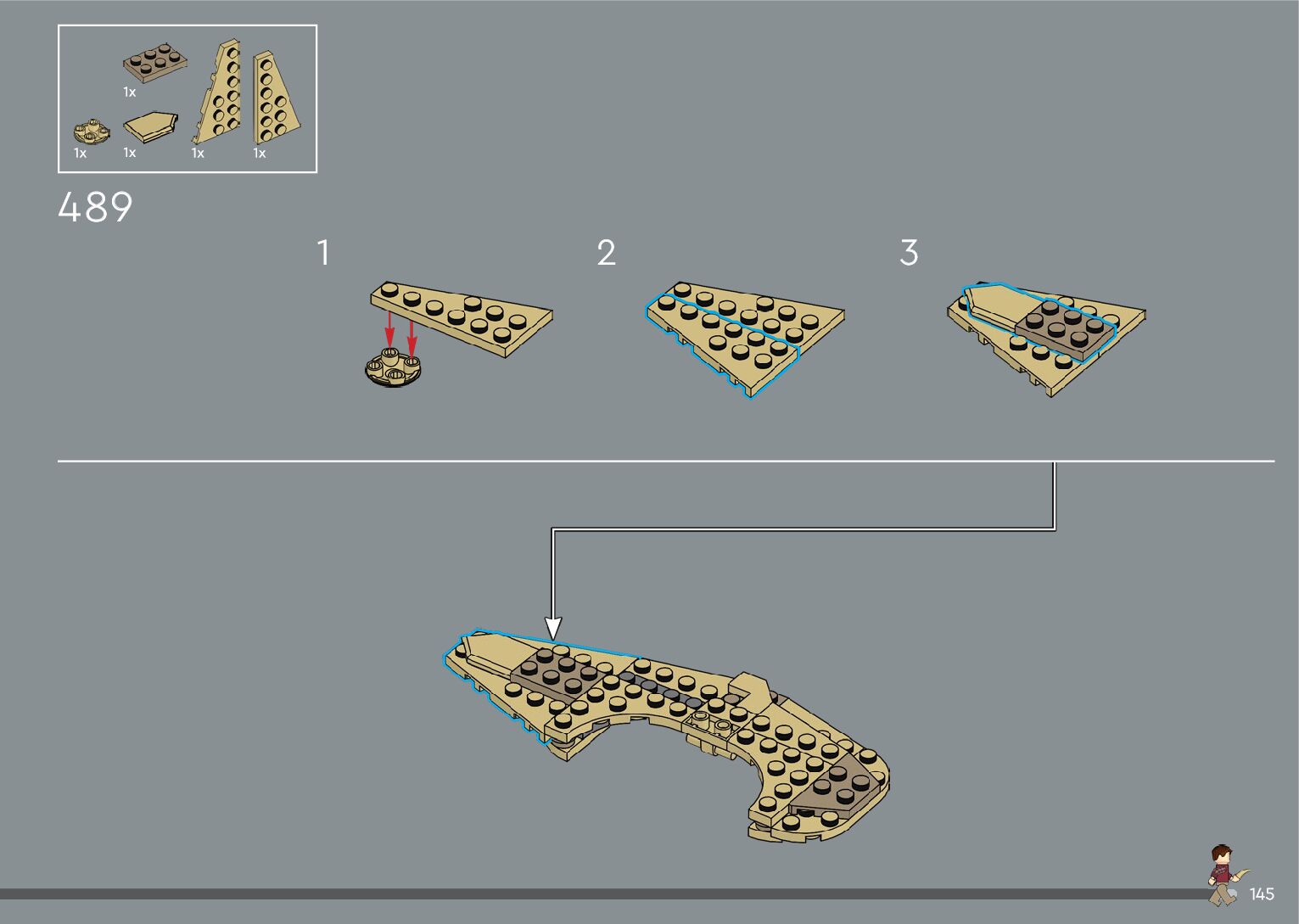 1x

1x 1x 1x 1x

489

1

2

3

145