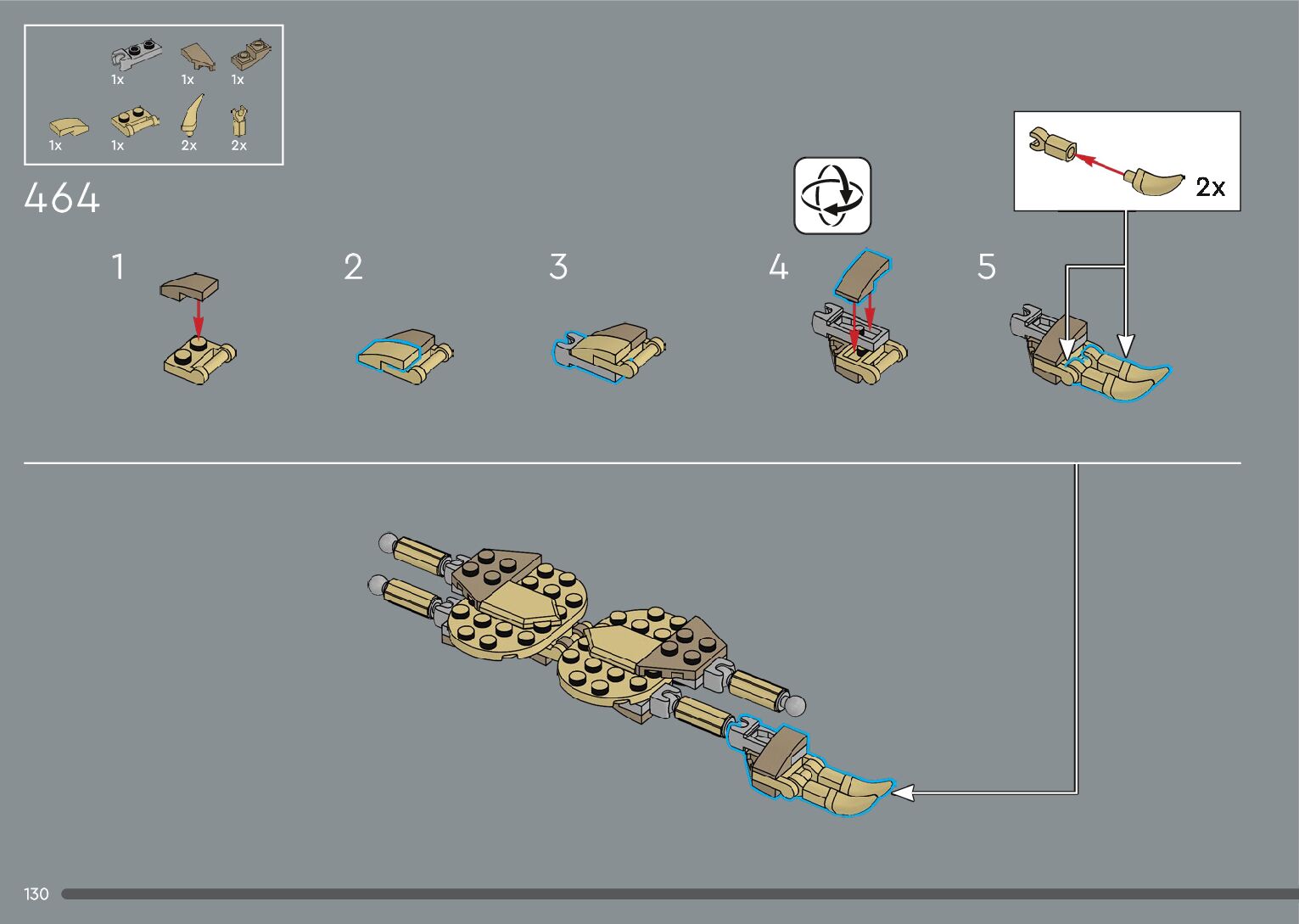 1x 1x 1x
1x 1x 2x 2x

464

1

2

3

4

5

2x

130