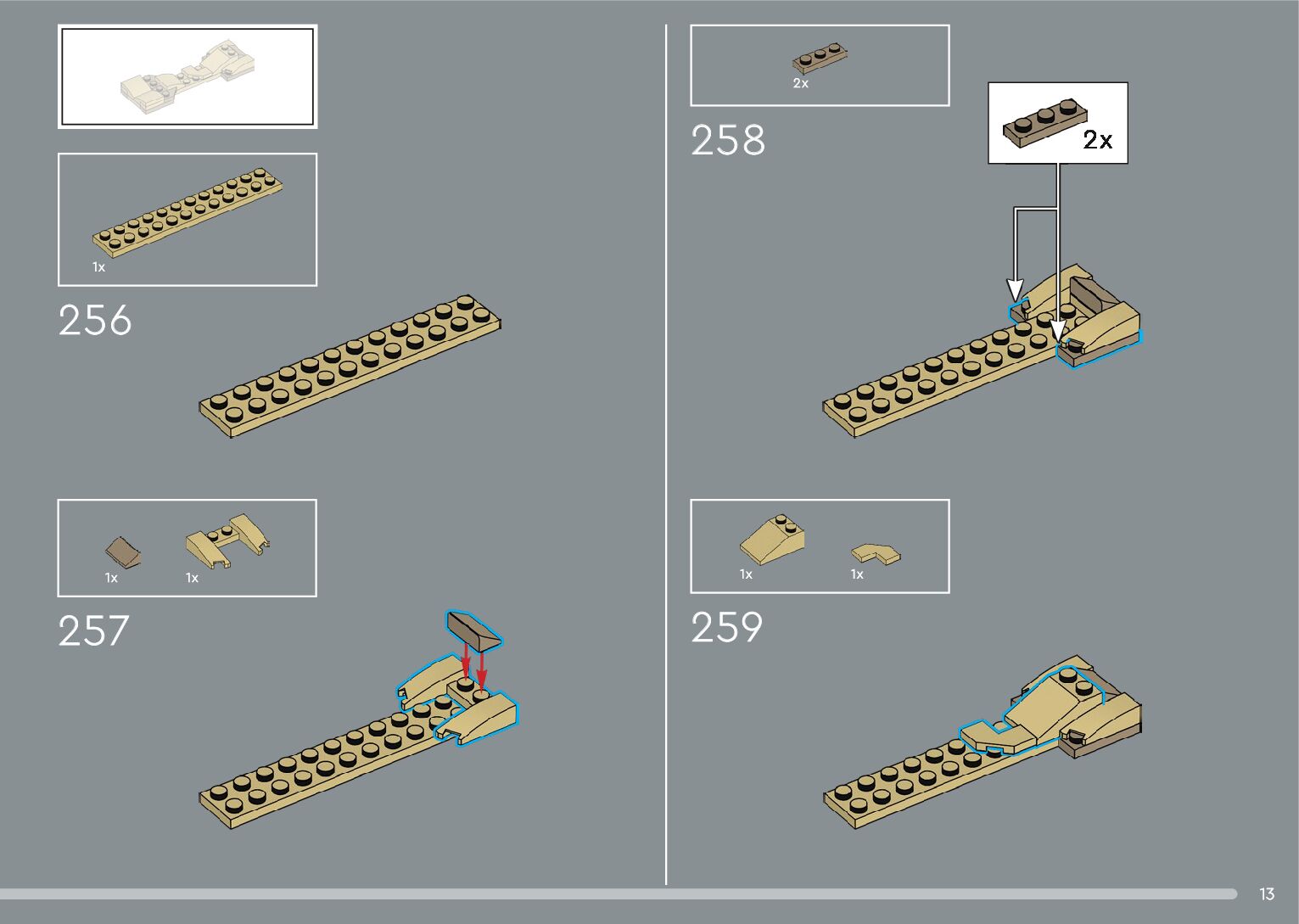 1x

256

1x 1x

257

2x

258

2x

1x 1x

259

13