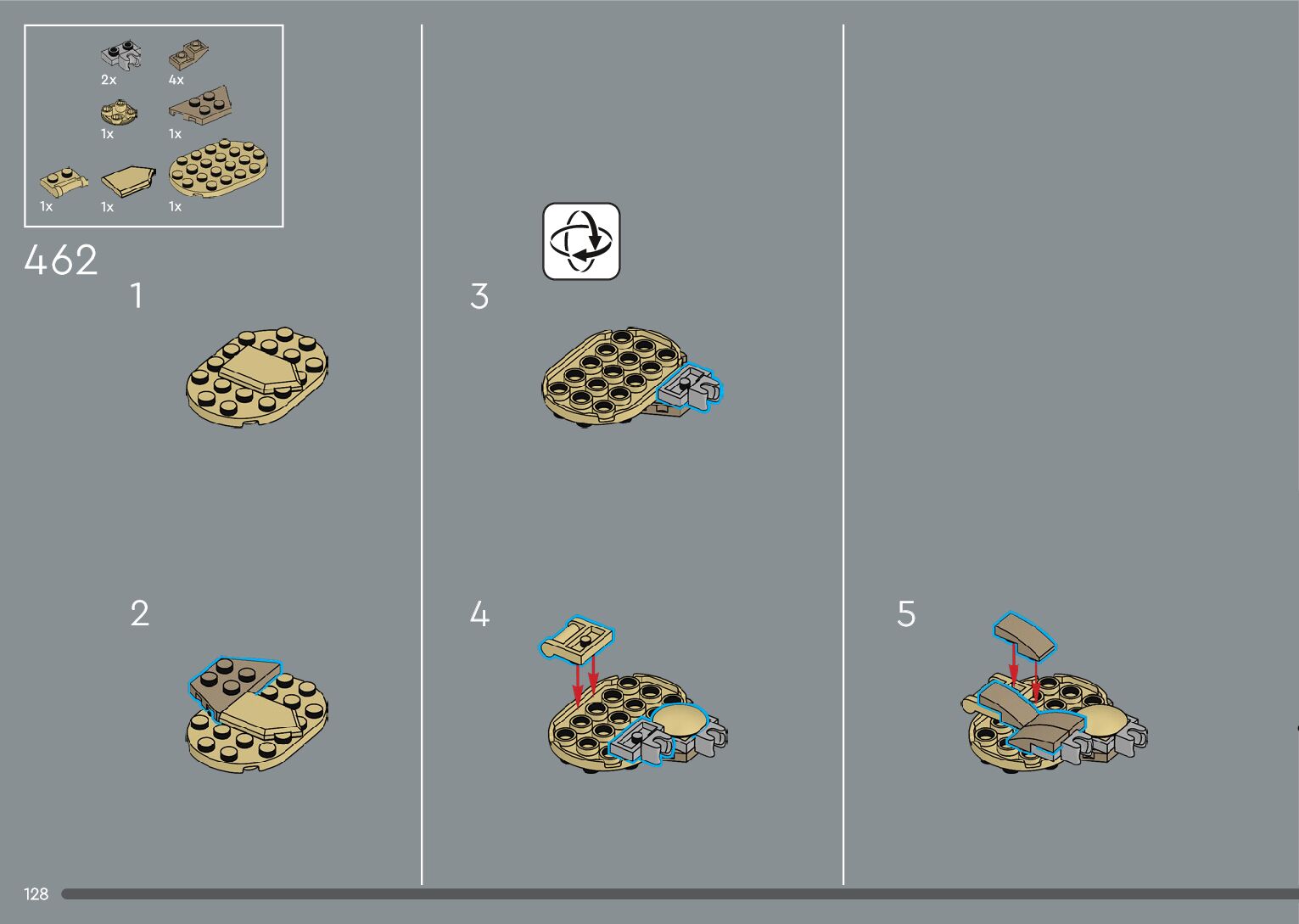 2x
4x
1x
1x
1x
1x
1x

462

1

2

3

4

5

128