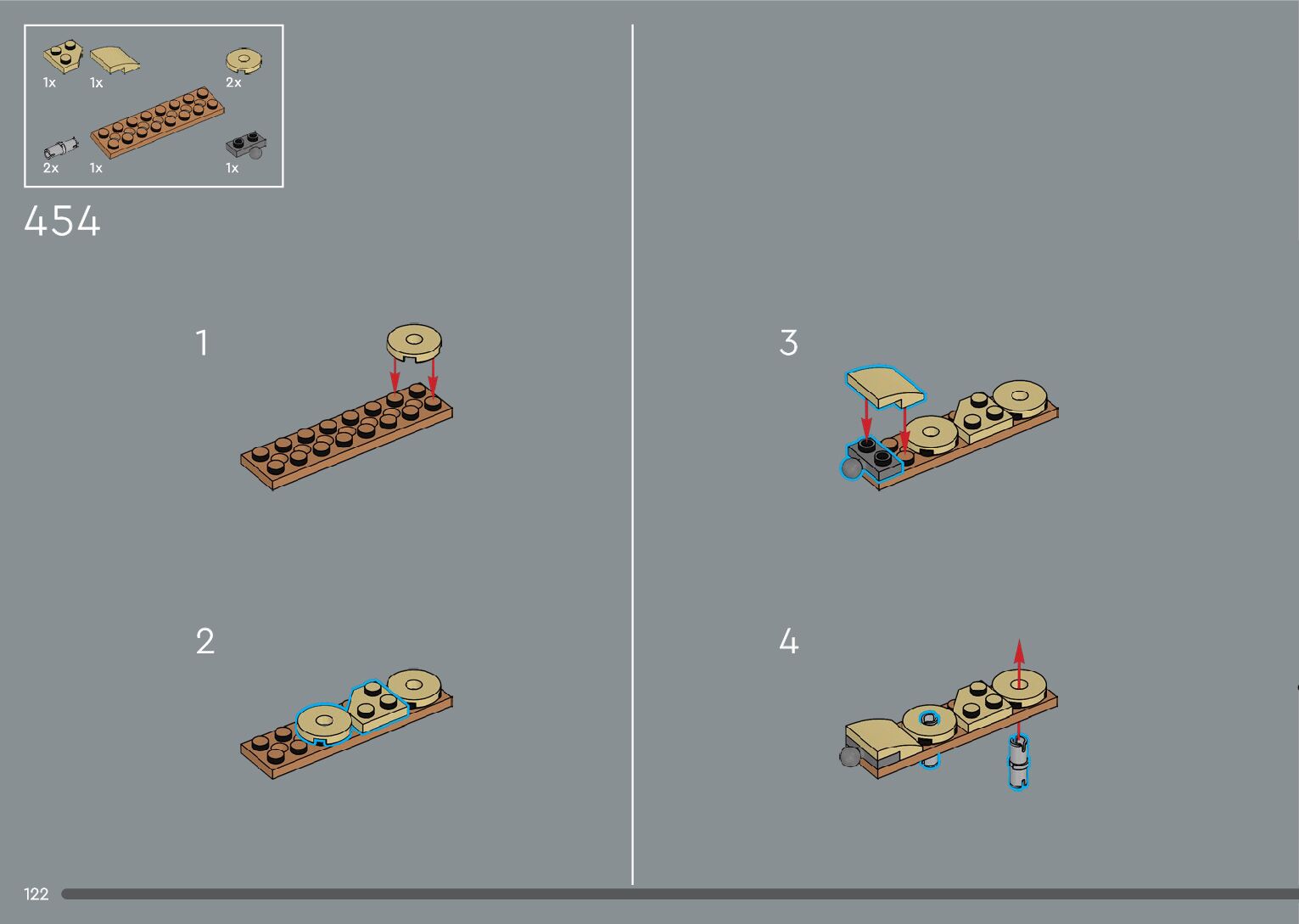 1x 1x 2x

2x 1x 1x

454

1

2

3

4

122