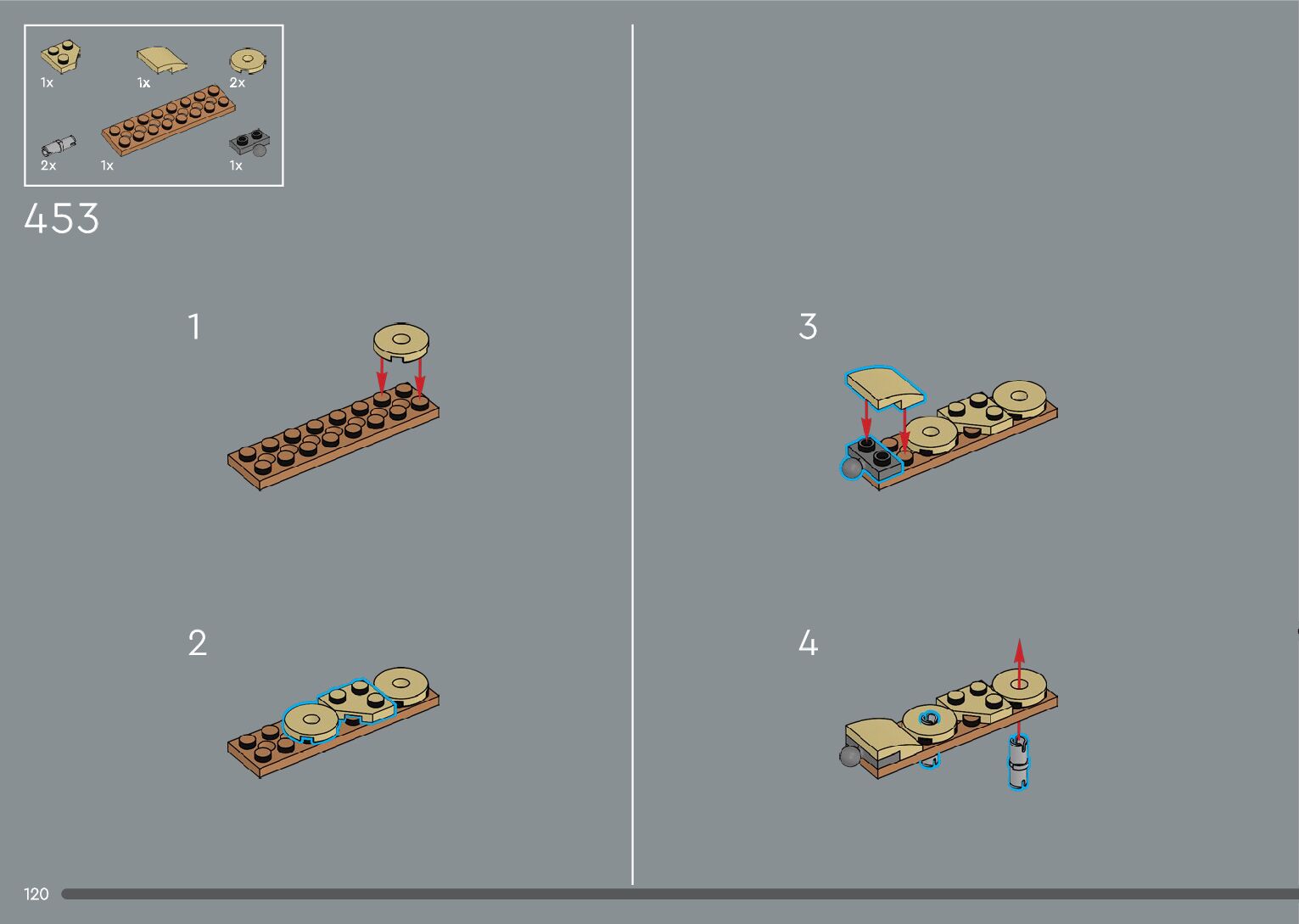 1x
1x
2x
2x
1x
1x

453

1

2

3

4

120