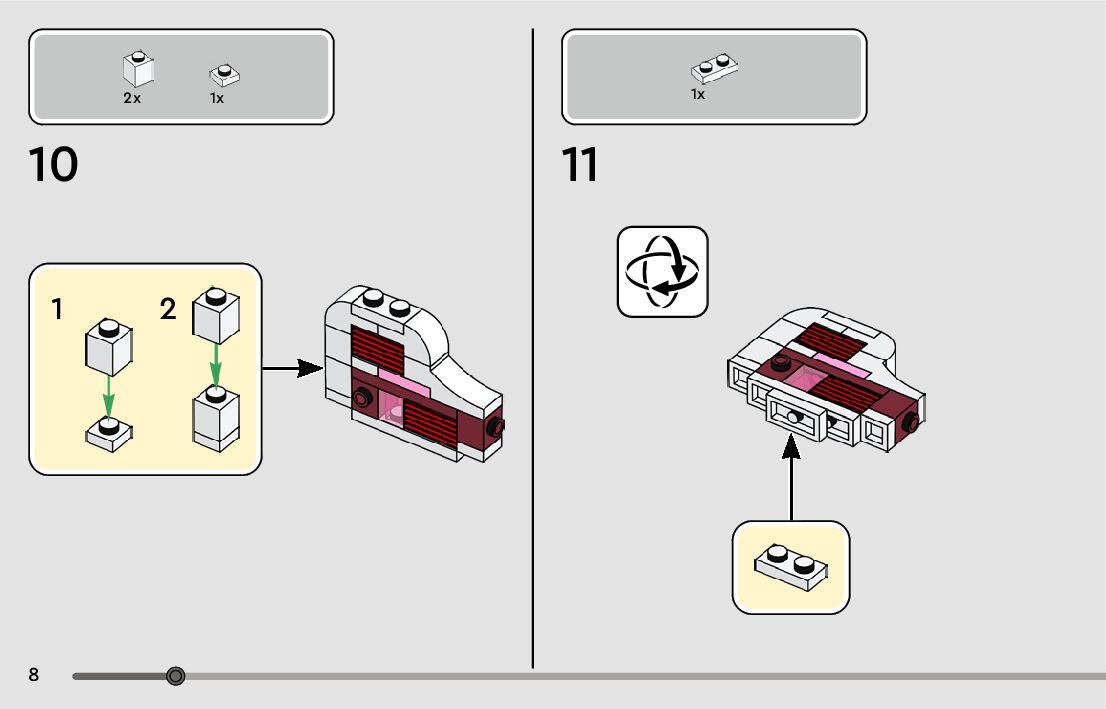 2x 1x

10

1 2

1x

11

8