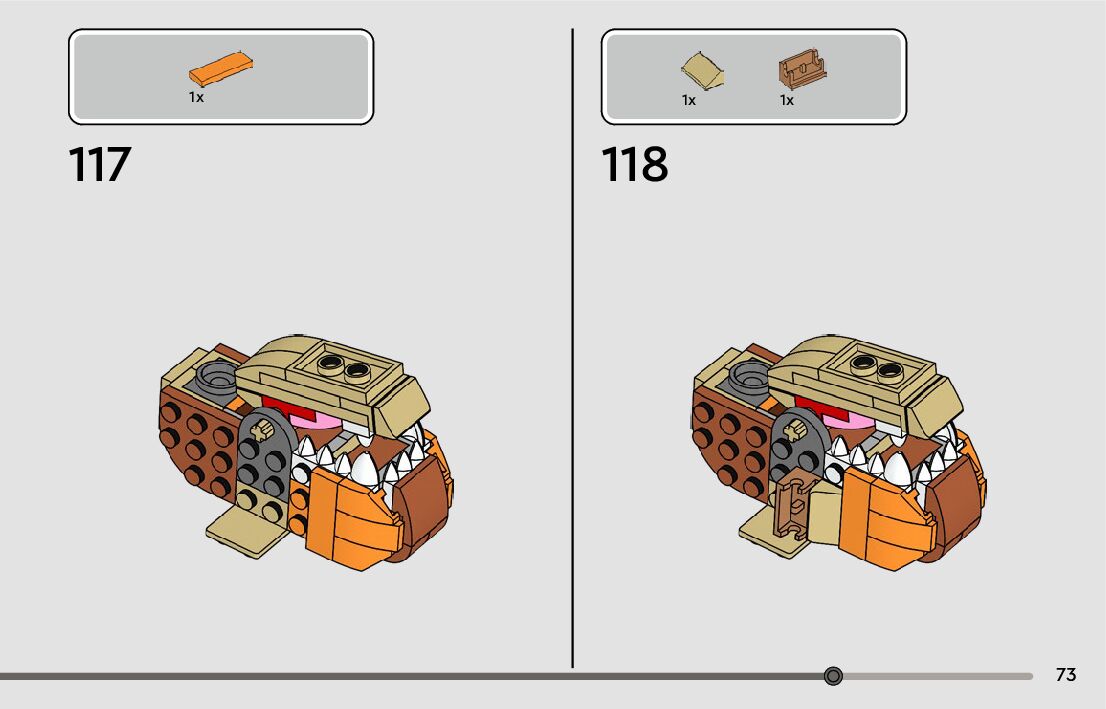 1x

117

1x 1x

118

73