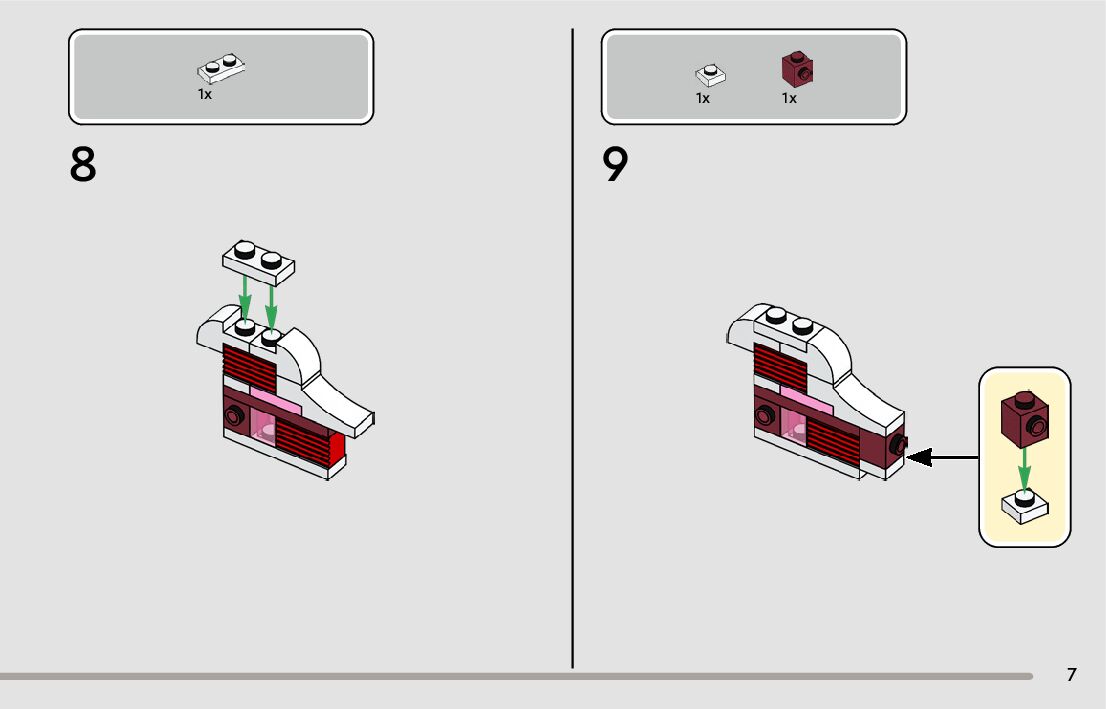 1x

8

1x 1x

9

7