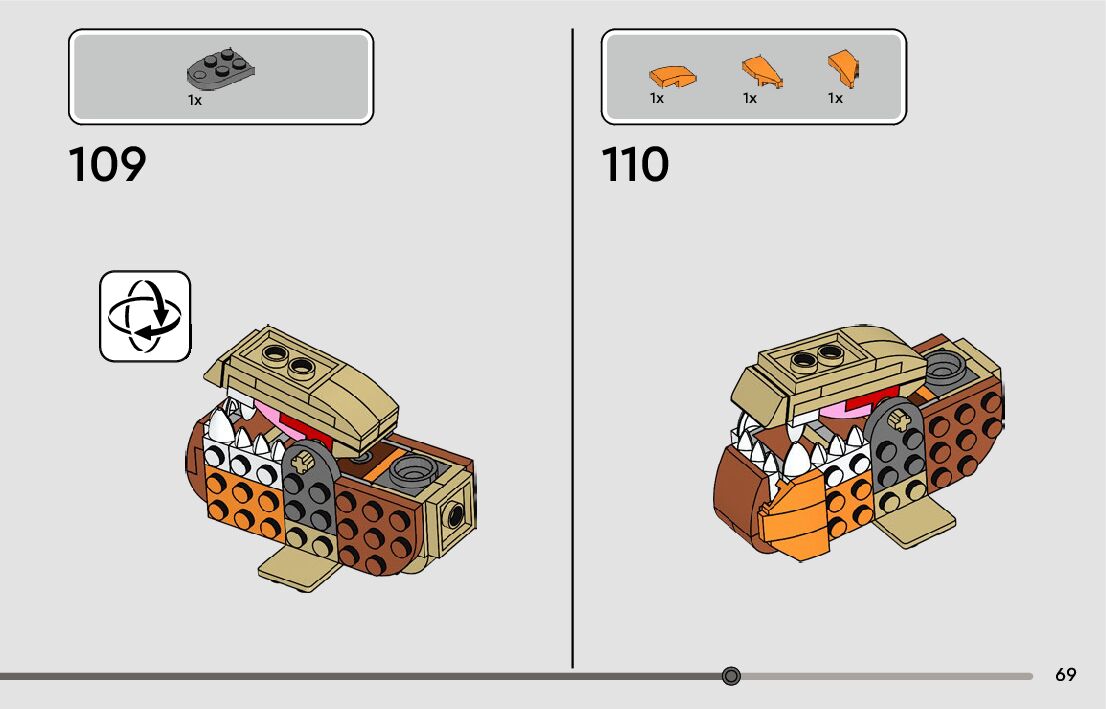 1x

109

1x 1x 1x

110

69