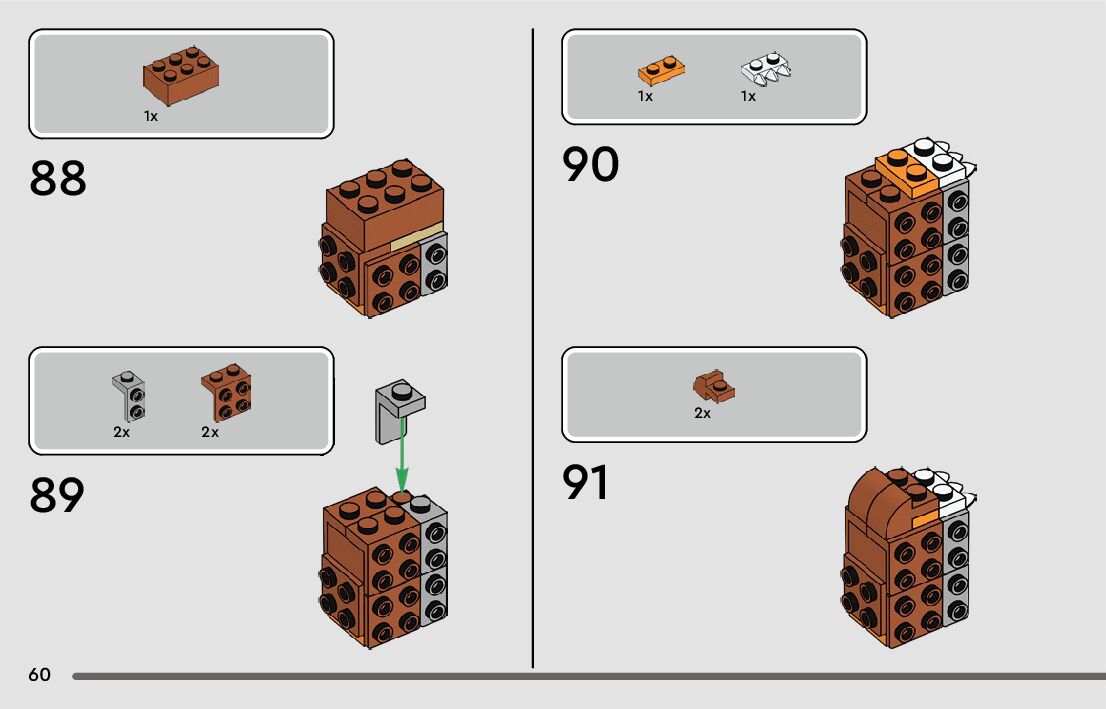 1x

88

2x 2x

89

1x 1x

90

2x

91

60