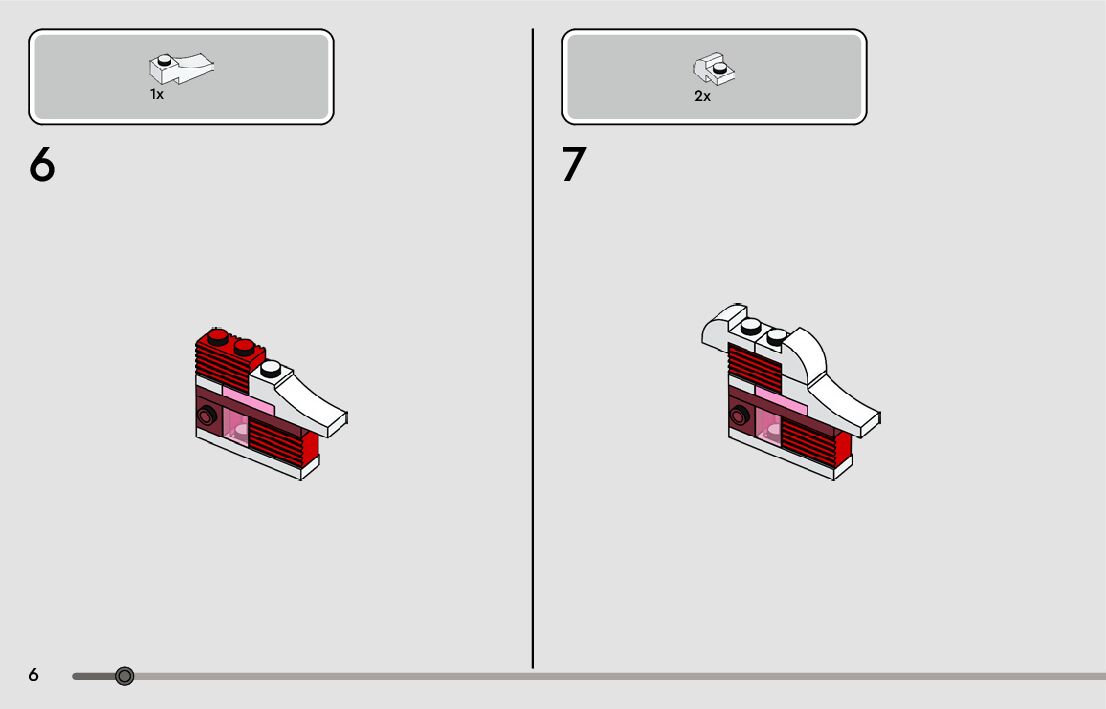 1x

6

2x

7

6