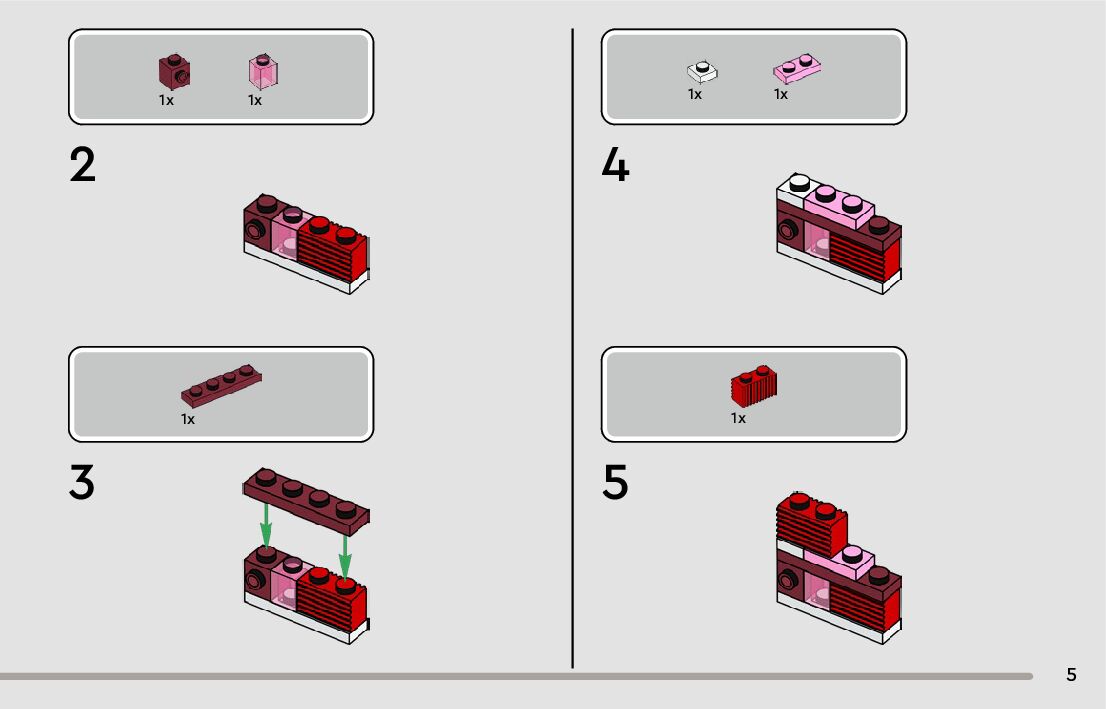 1x 1x

2

1x

3

1x 1x

4

1x

5

5