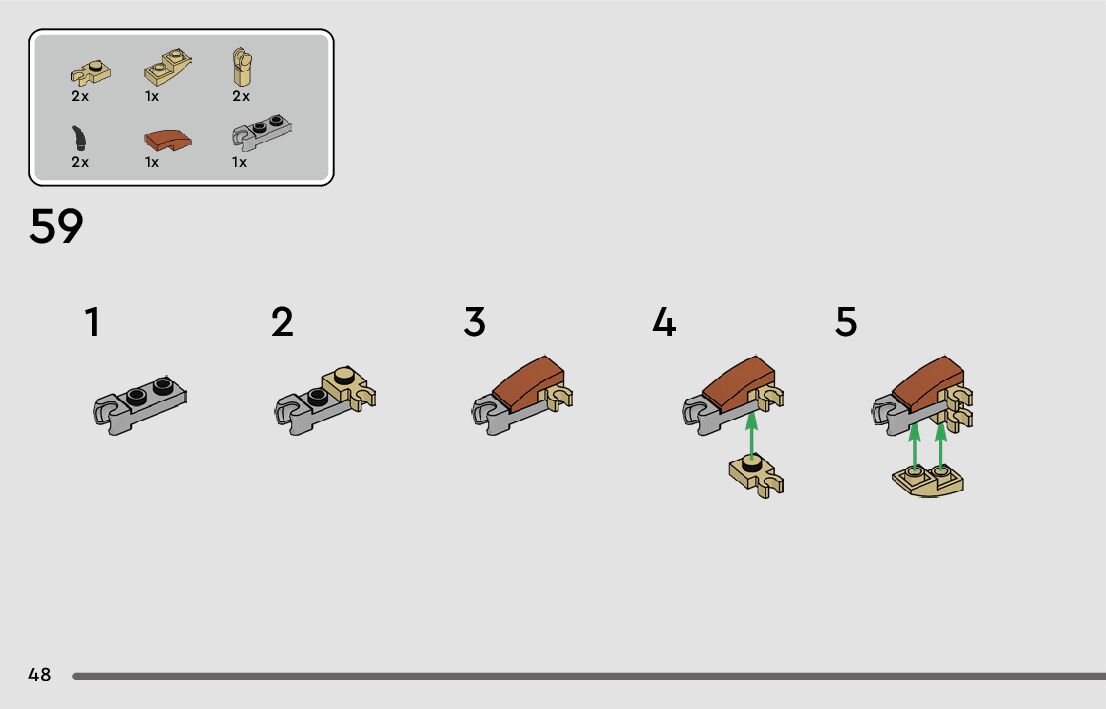 2x 1x 2x
2x 1x 1x

59

1

2

3

4

5

48