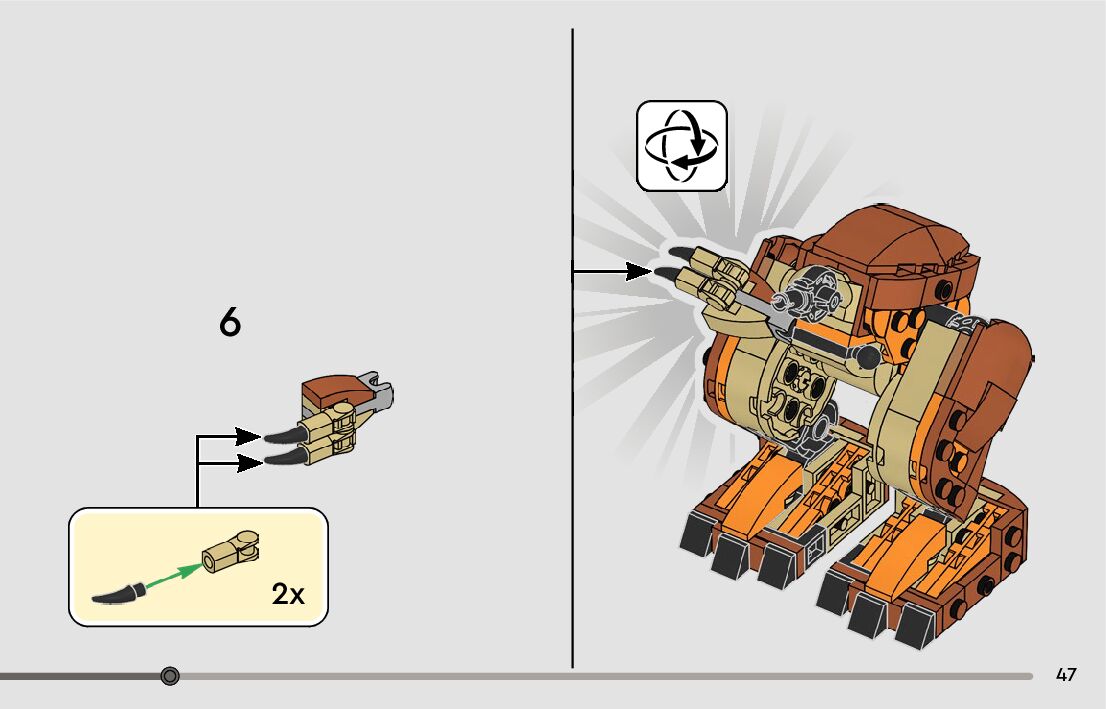 6

2x

47