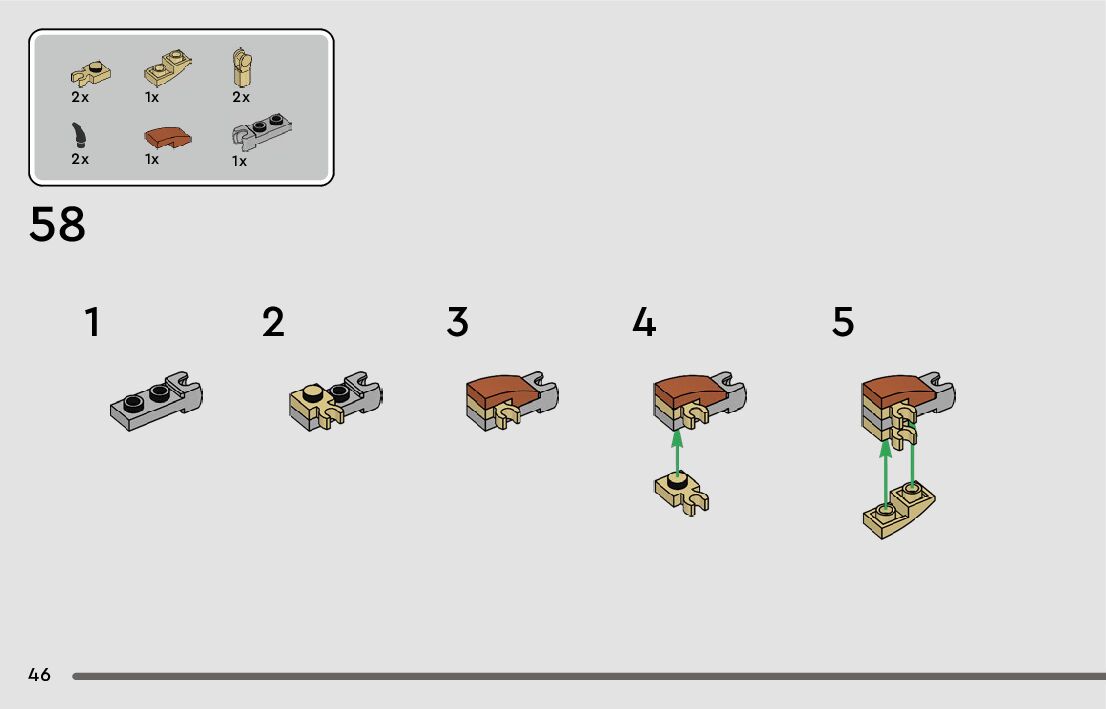 2x
1x
2x
2x
1x
1x

58

1

2

3

4

5

46