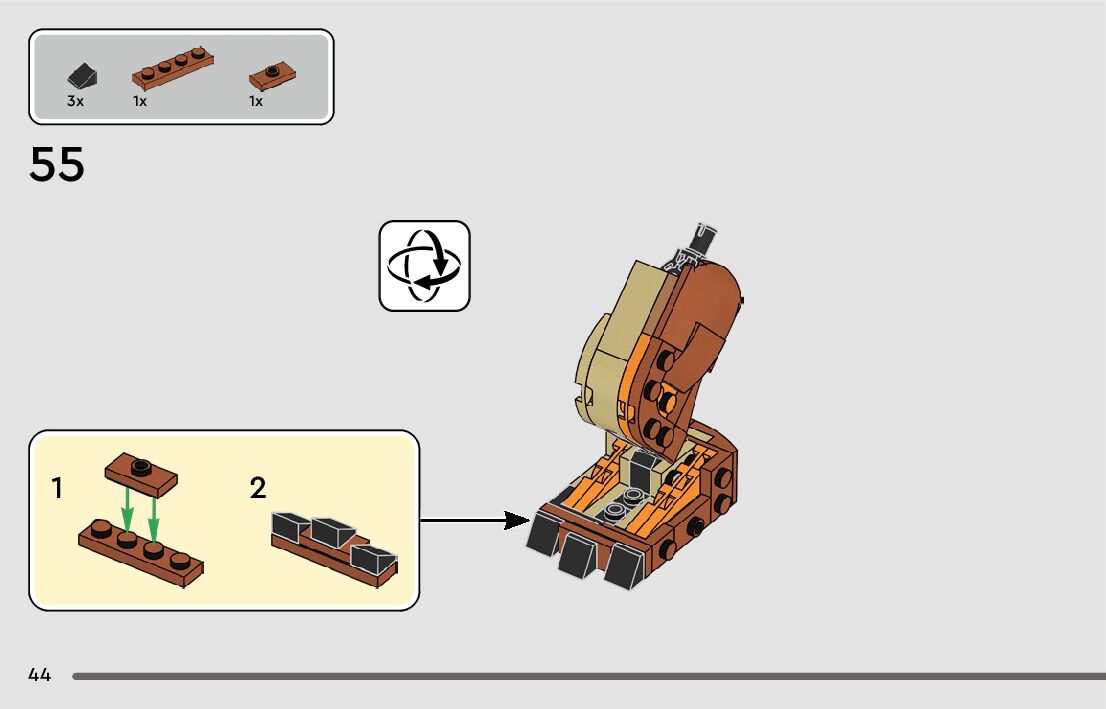 3x 1x 1x

55

1

2

44