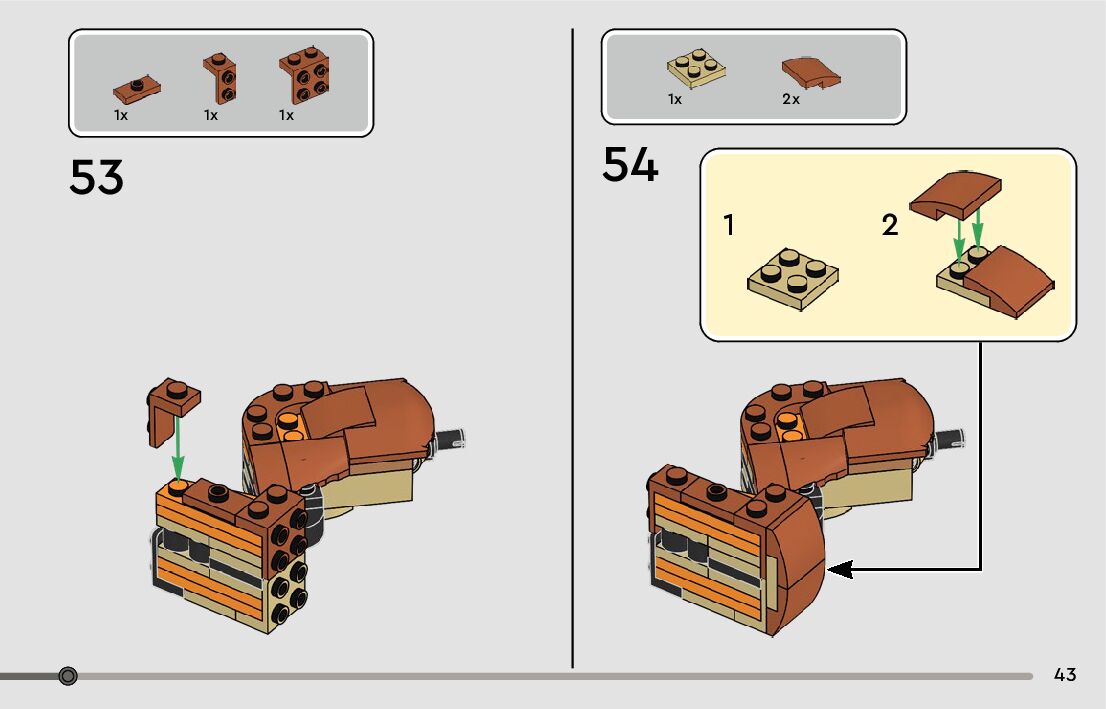 1x 1x 1x

53

1x 2x

54

1

2

43