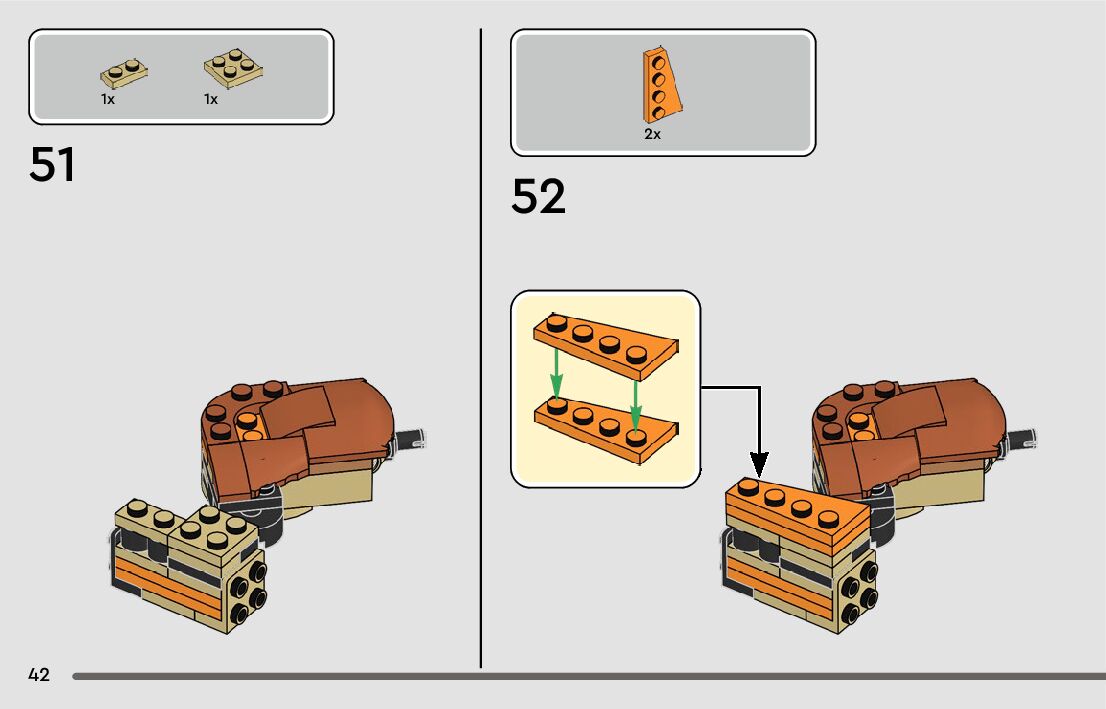 1x 1x

51

2x

52

42