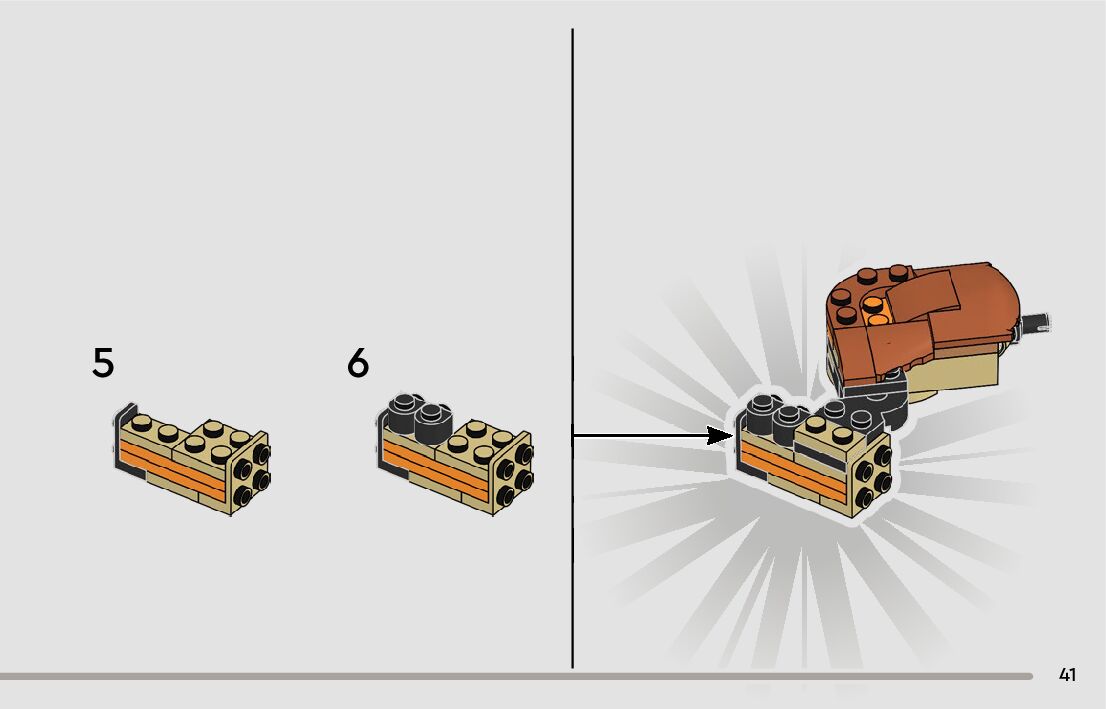 5

6

41