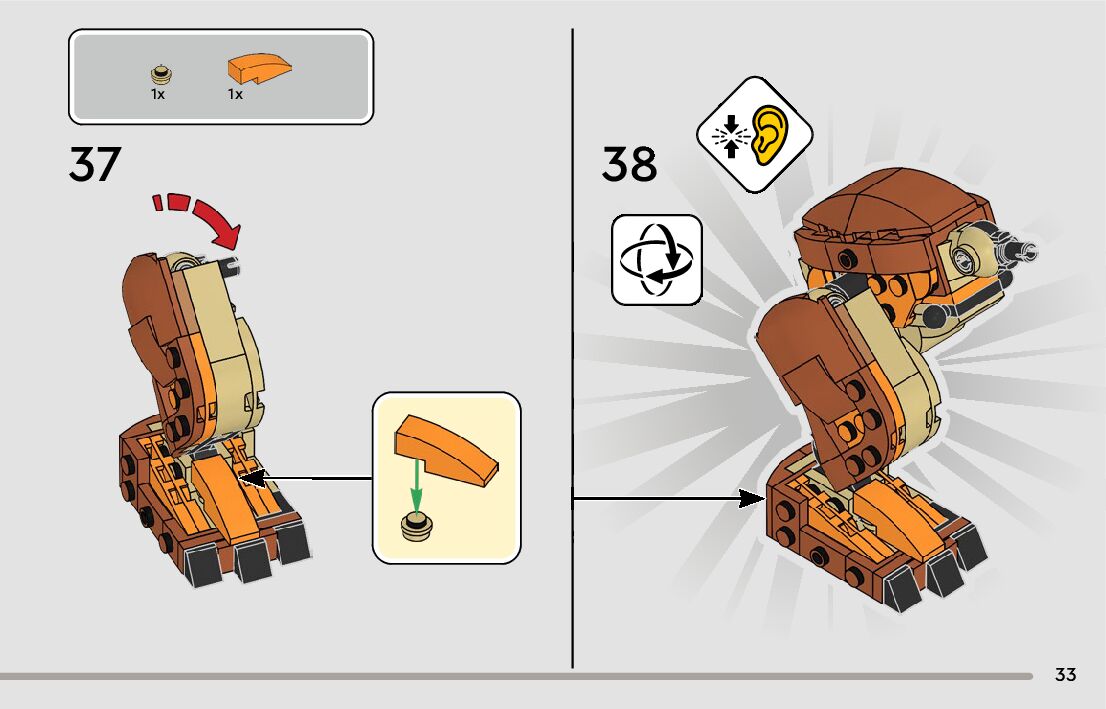 1x 1x

37

38

33