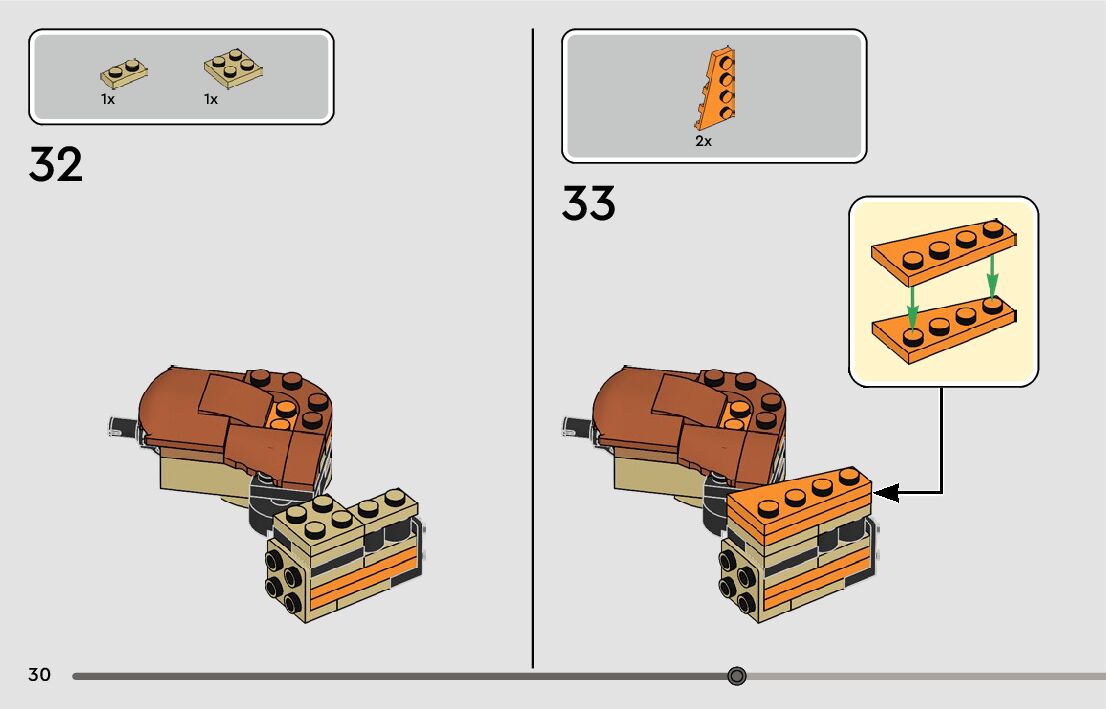 1x 1x

32

2x

33

30