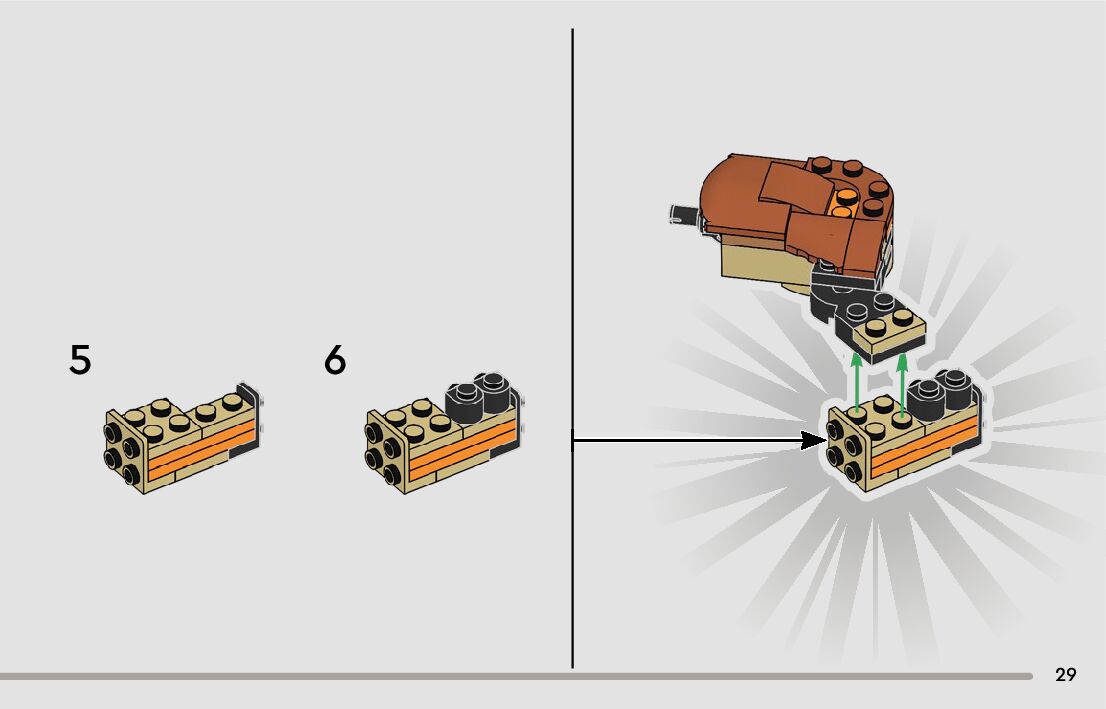 5

6

29