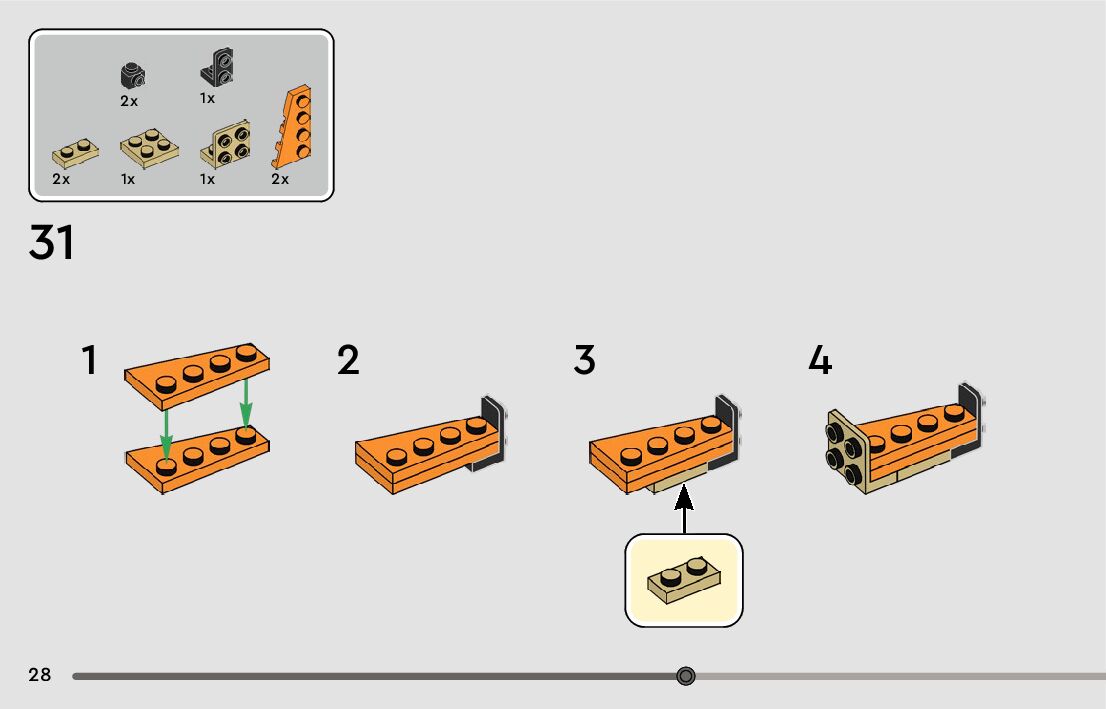 2x
1x
2x
1x
1x
2x

31

1
2
3
4

28