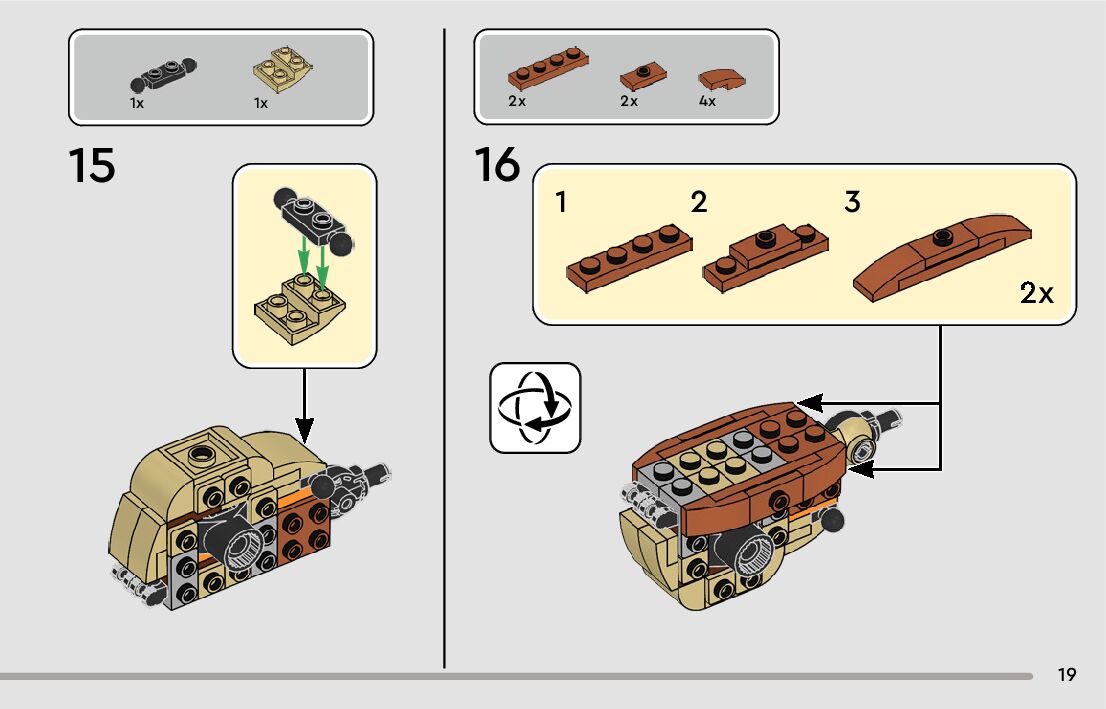 1x 1x

15

2x 2x 4x

16

1 2 3

2x

19