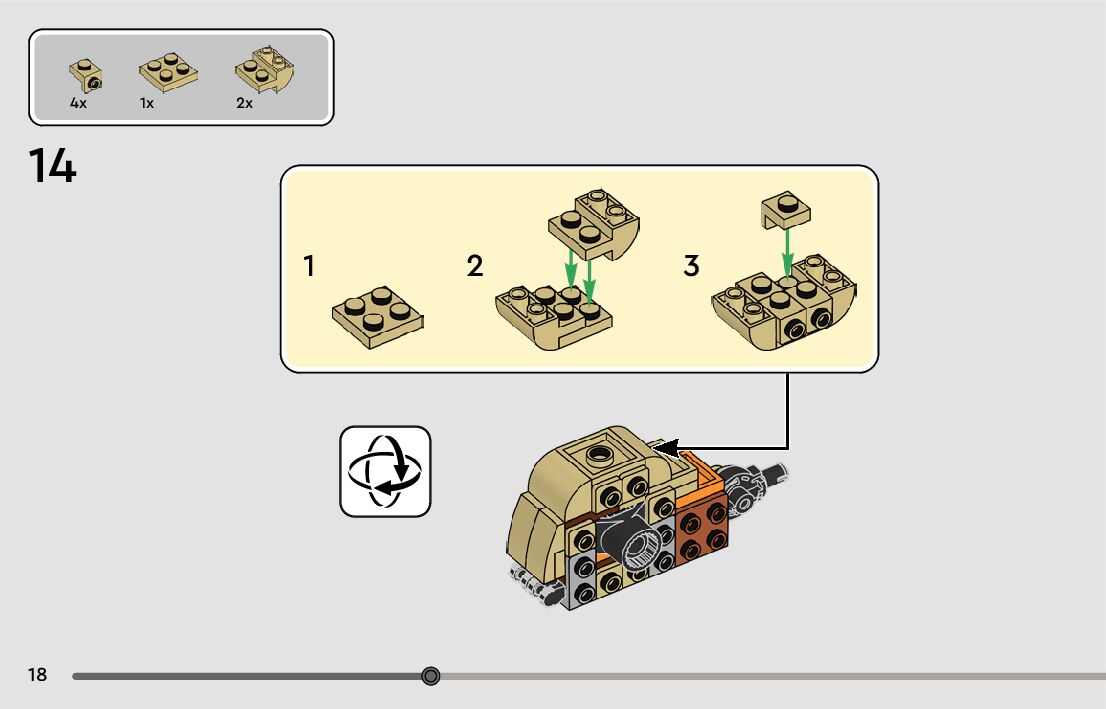 4x 1x 2x

14

1

2

3

18