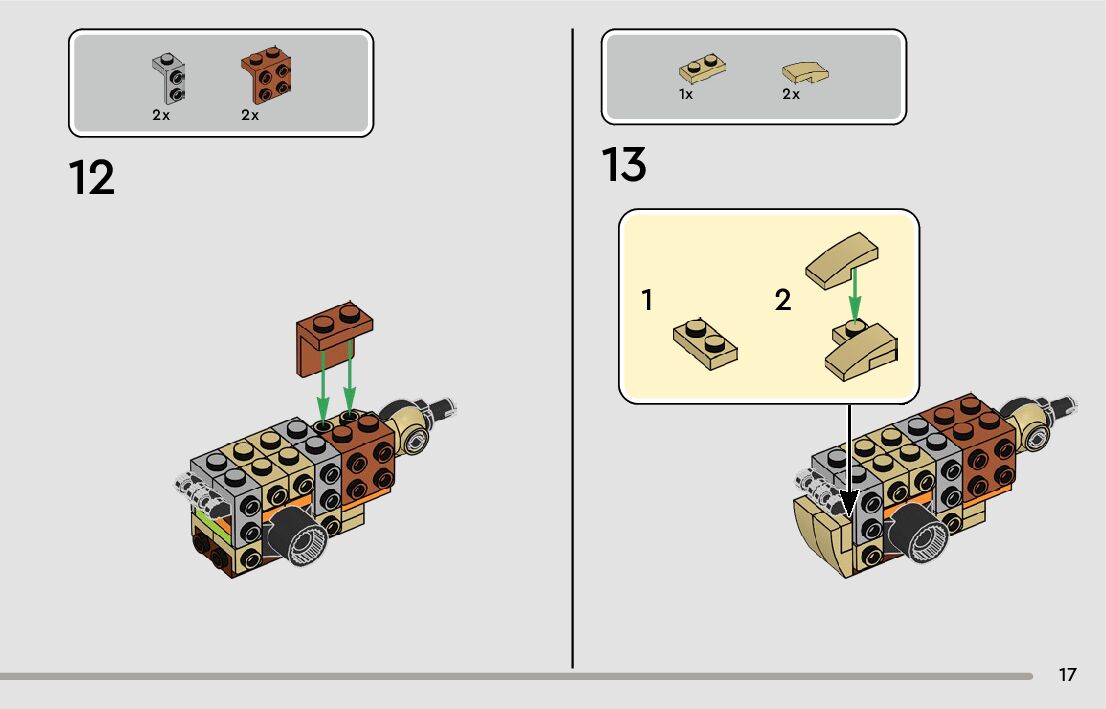 2x 2x

12

1x 2x

13

1

2

17