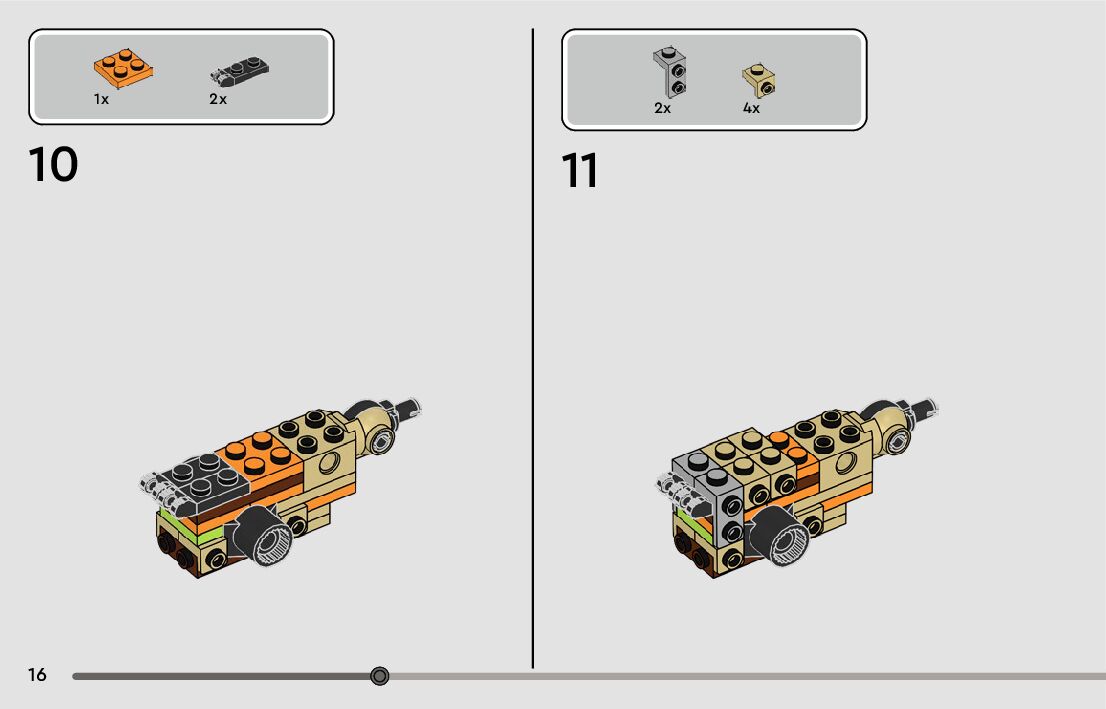 1x 2x

10

2x 4x

11

16