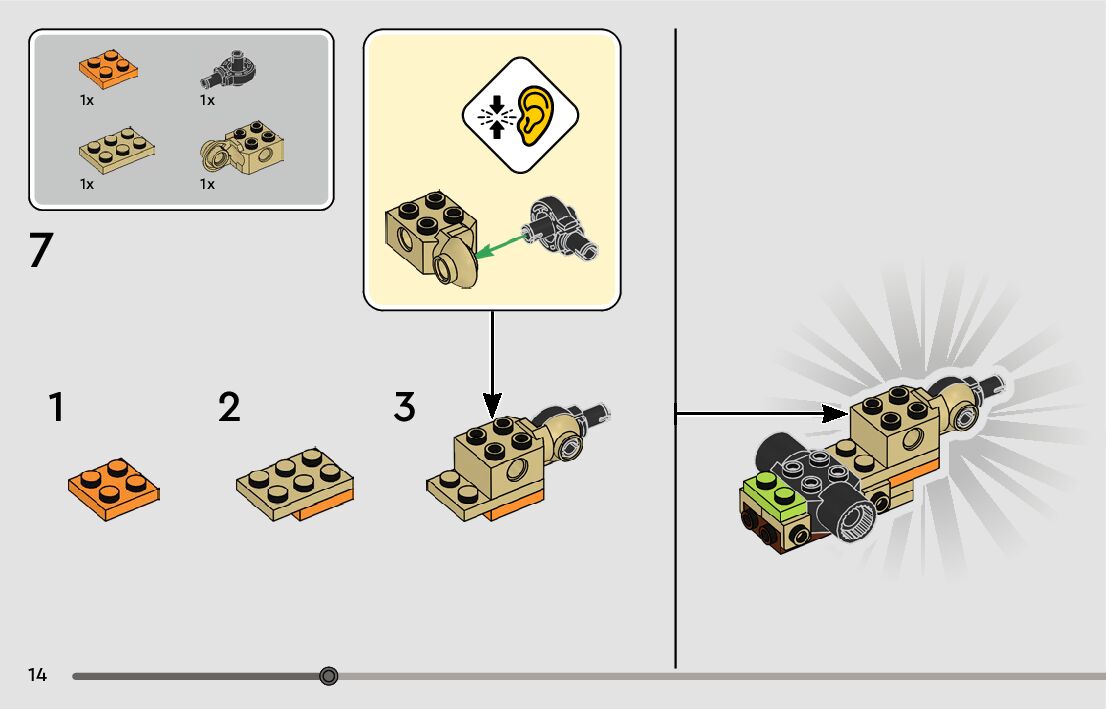 1x
1x
1x
1x

7

1
2
3

14