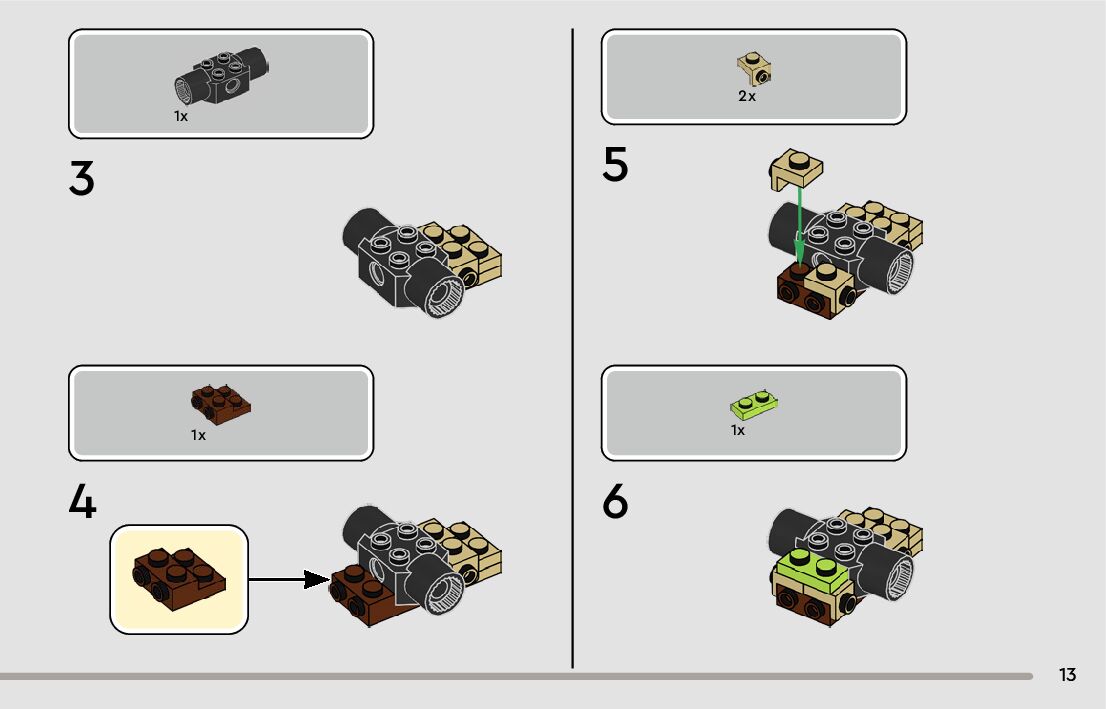 1x

3

1x

4

2x

5

1x

6

13