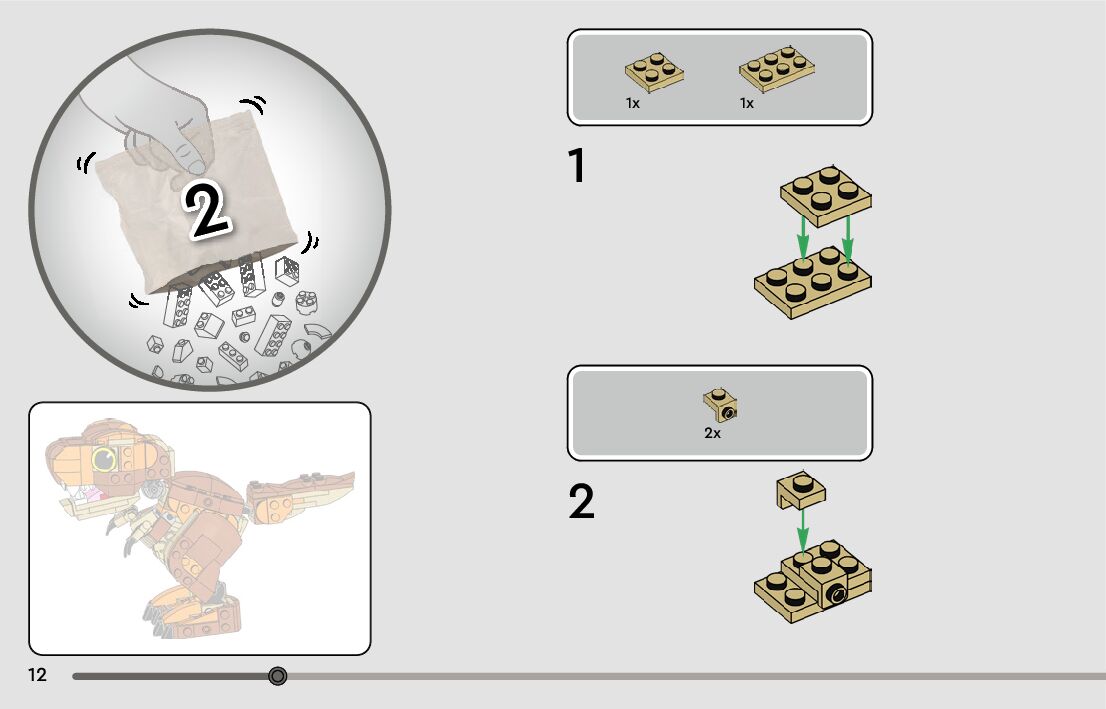 2

1x 1x

1

2x

2

12