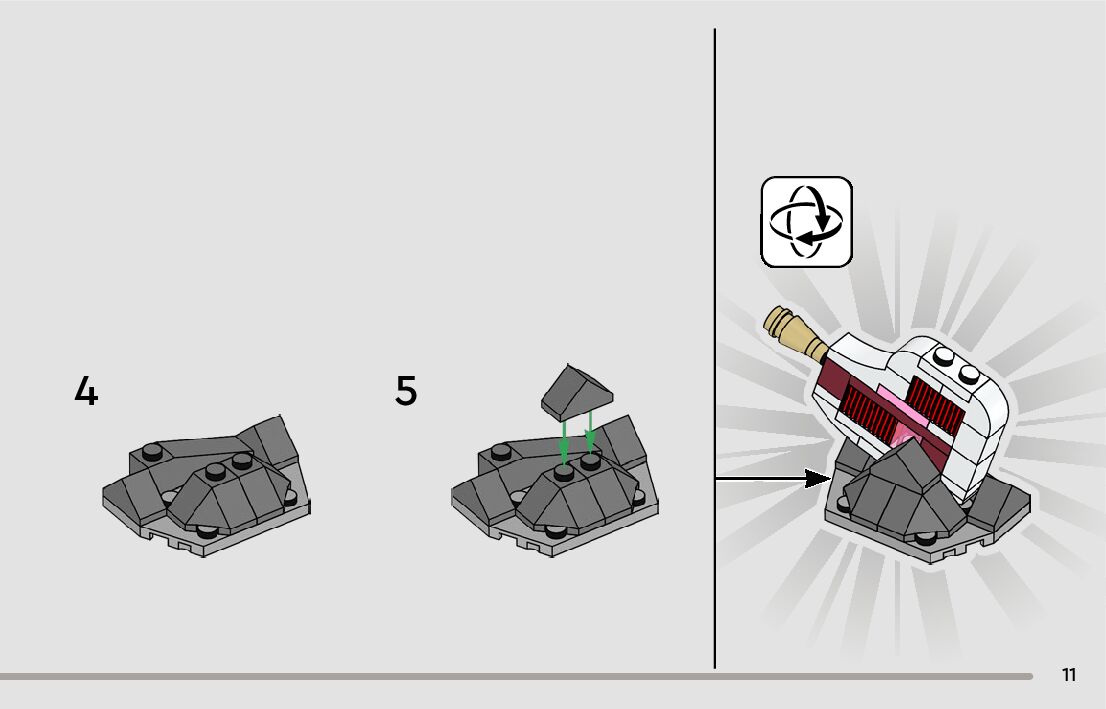 4

5

11