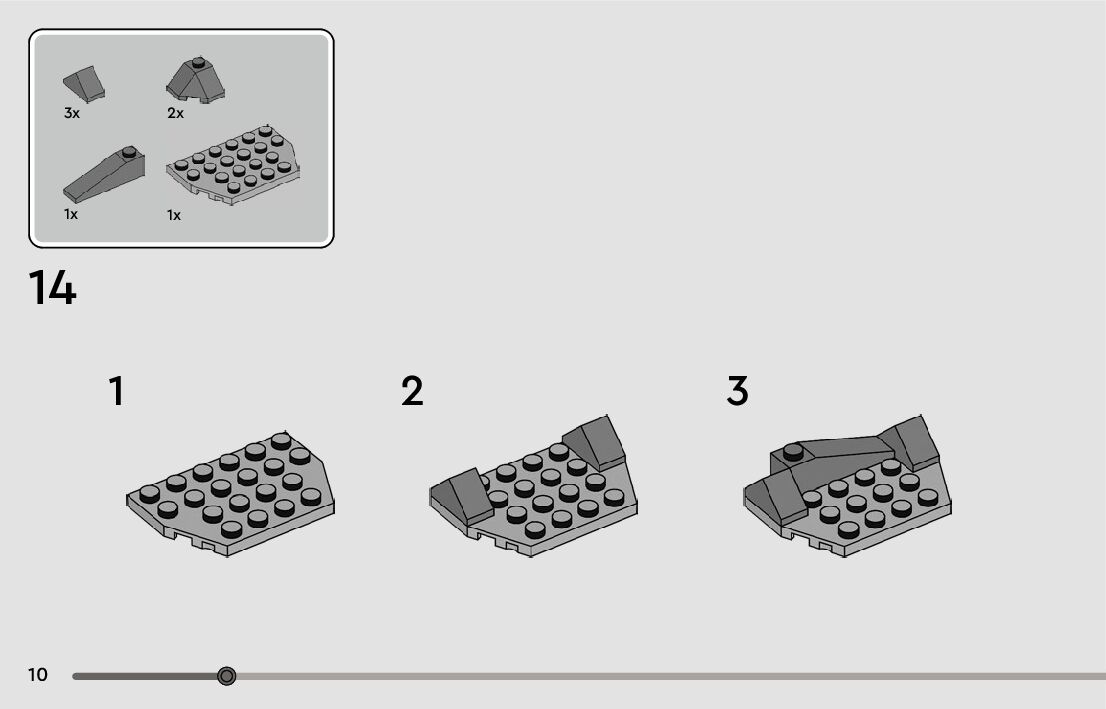 3x
2x
1x
1x
14
1
2
3
10