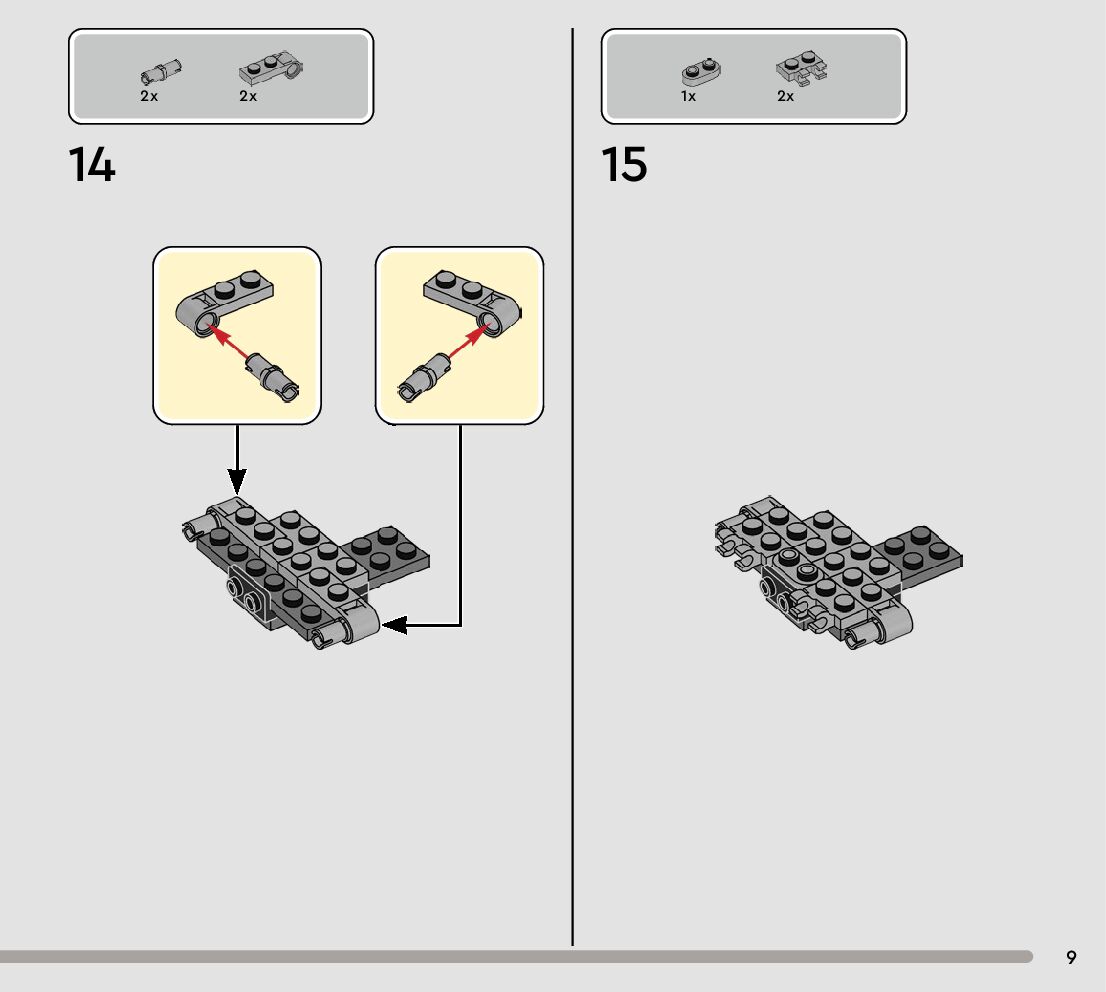 2x 2x

14

1x 2x

15

9