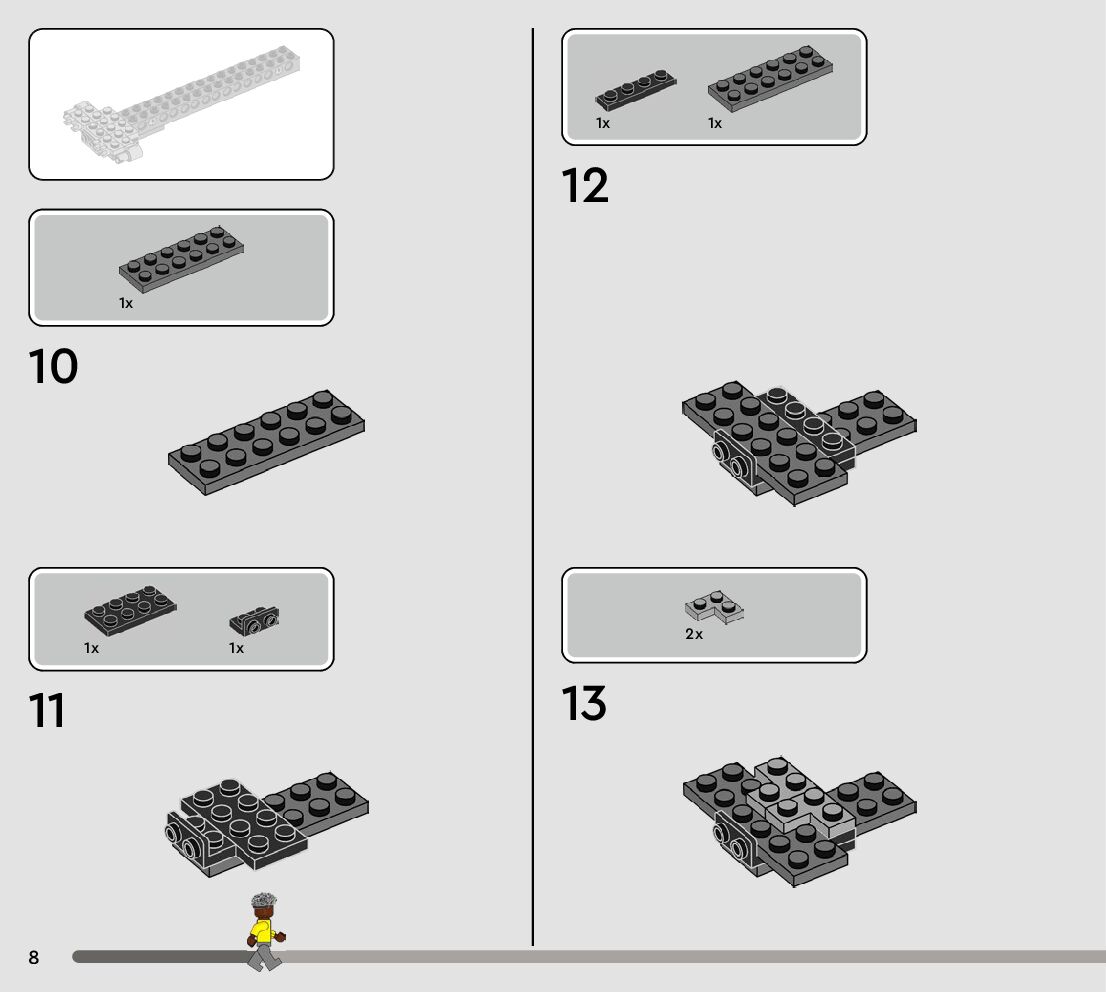 1x

10

1x

1x

11

1x

1x

12

2x

13

8