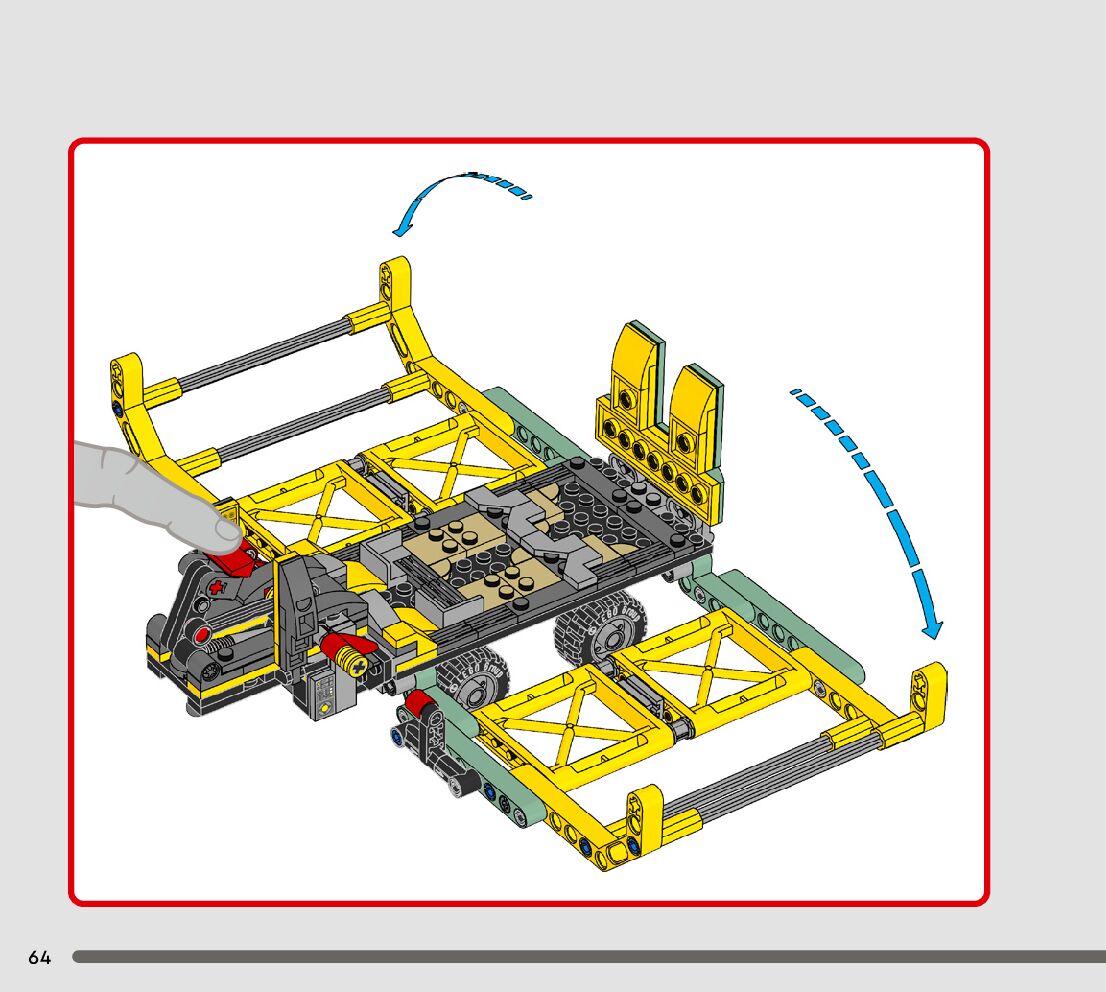 64