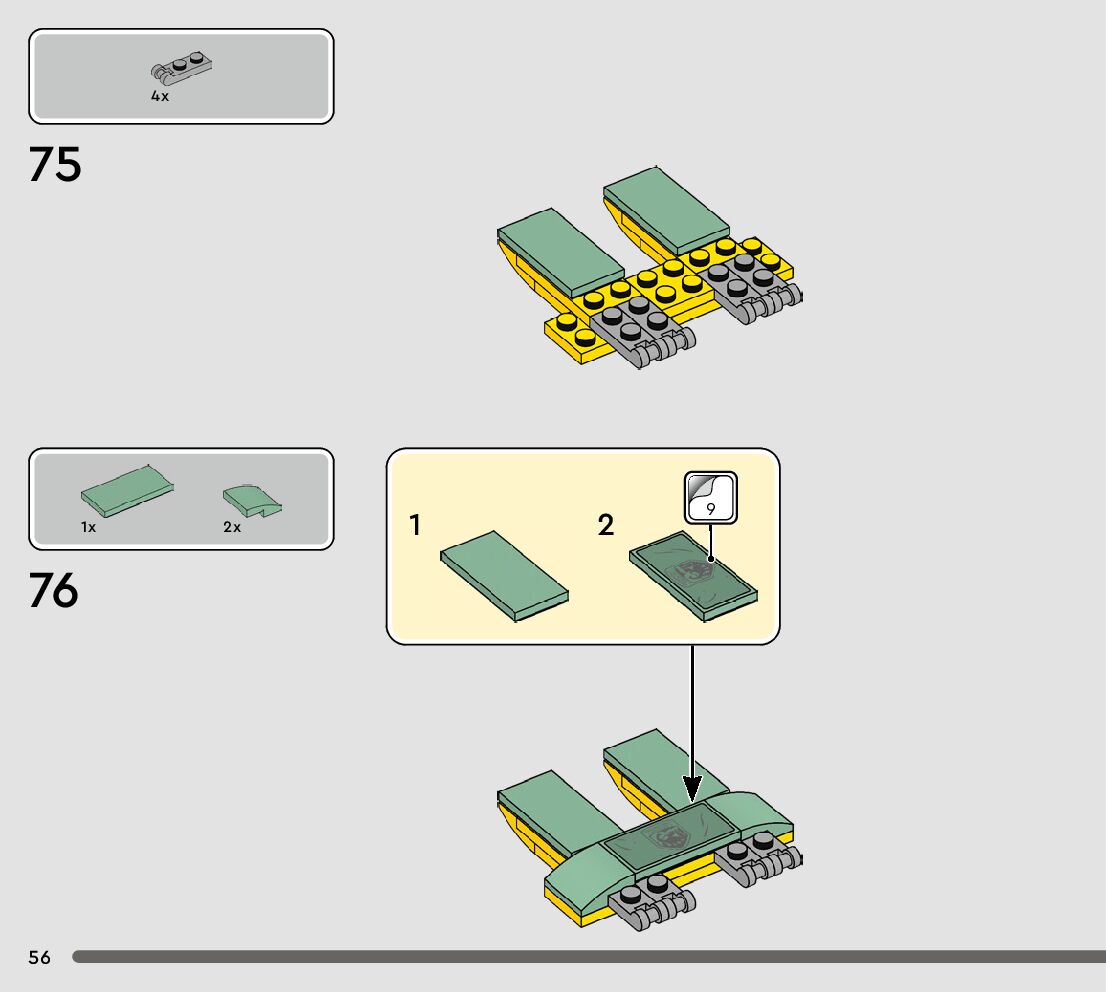 4x

75

1x

2x

76

1

2

9

56